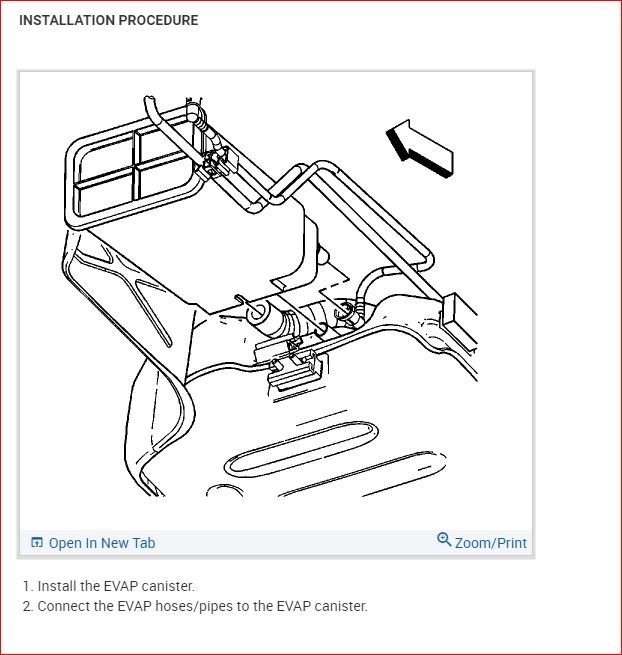 INSTALLATION PROCEDURE

Open In New Tab

Zoom/Print

1. Install the EVAP canister.
2. Connect the EVAP hoses/pipes to the EVAP canister.