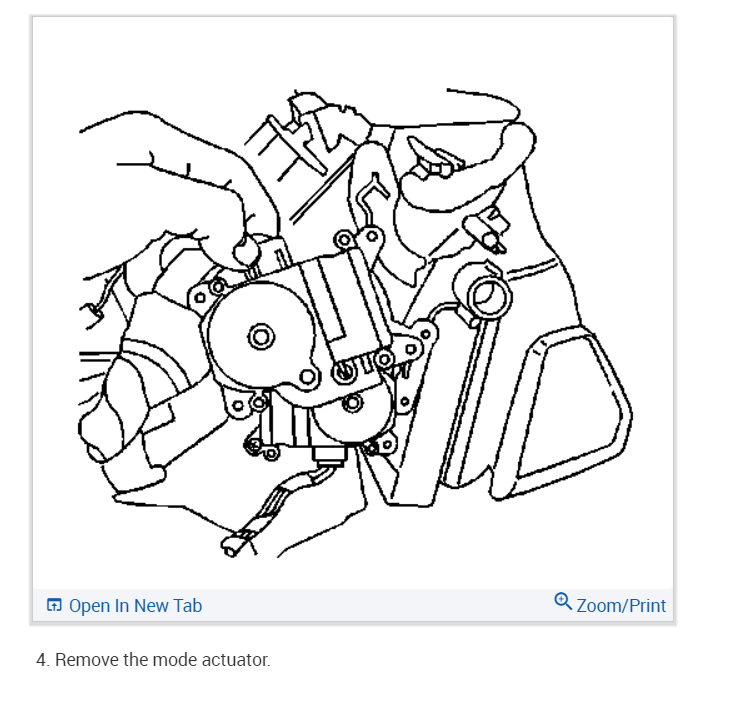 Open In New Tab

Zoom/Print

4. Remove the mode actuator.