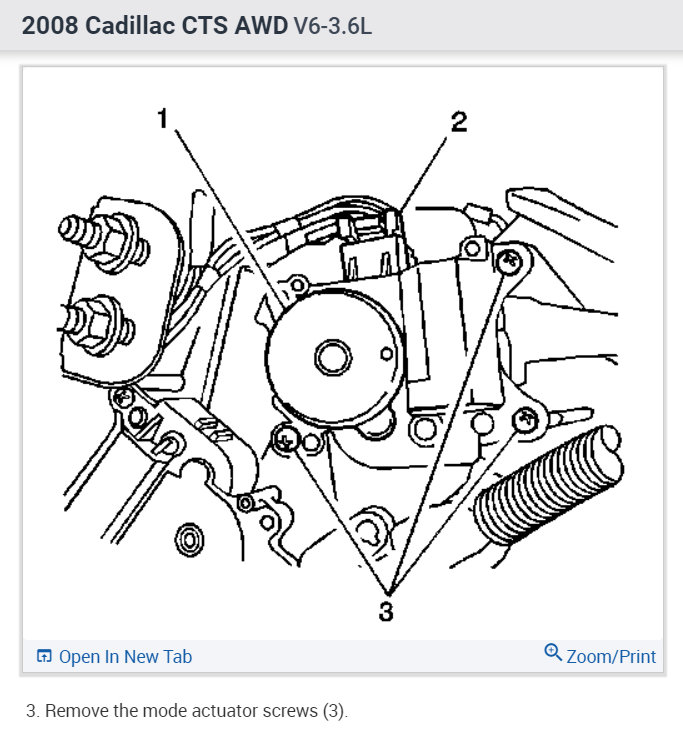 2008 Cadillac CTS AWD V6-3.6L

1

2

3

Open In New Tab

Zoom/Print

3. Remove the mode actuator screws (3).