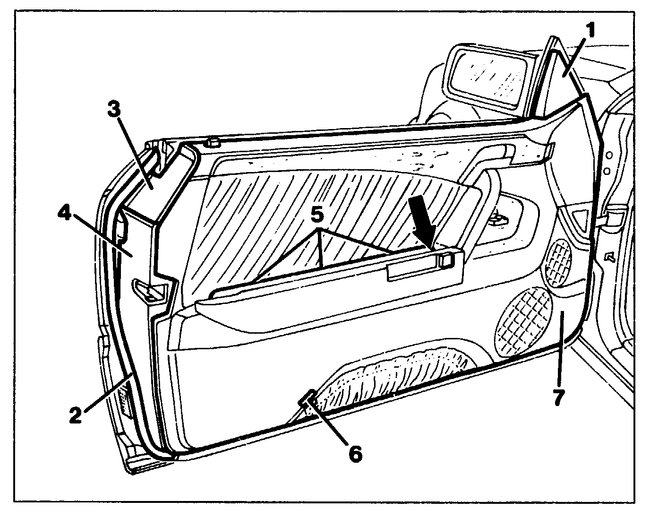 1
3
4
5
2
6
7