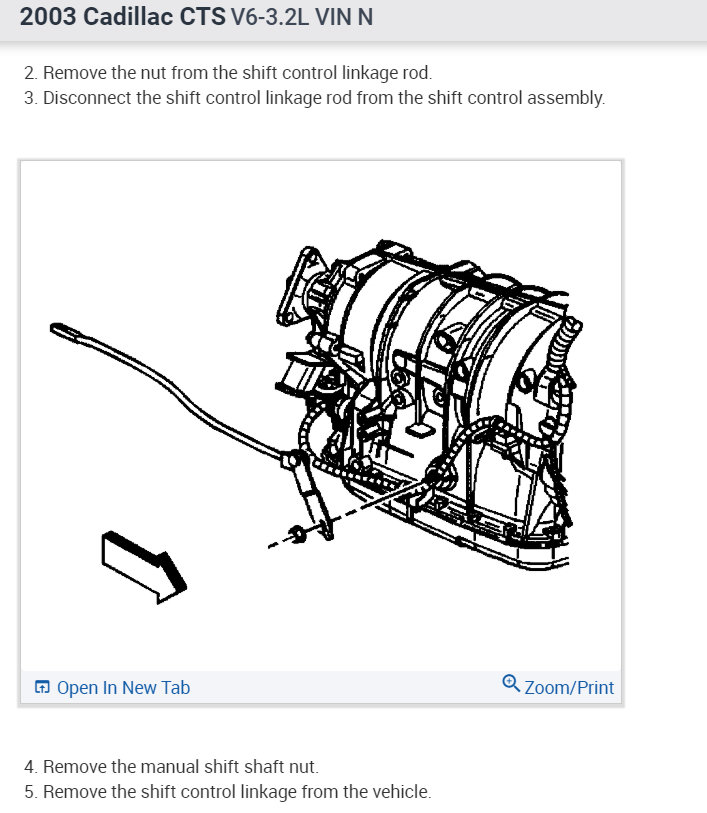 2003 Cadillac CTS V6-3.2L VIN N

2. Remove the nut from the shift control linkage rod.
3. Disconnect the shift control linkage rod from the shift control assembly.

Open In New Tab

Zoom/Print

4. Remove the manual shift shaft nut.
5. Remove the shift control linkage from the vehicle.