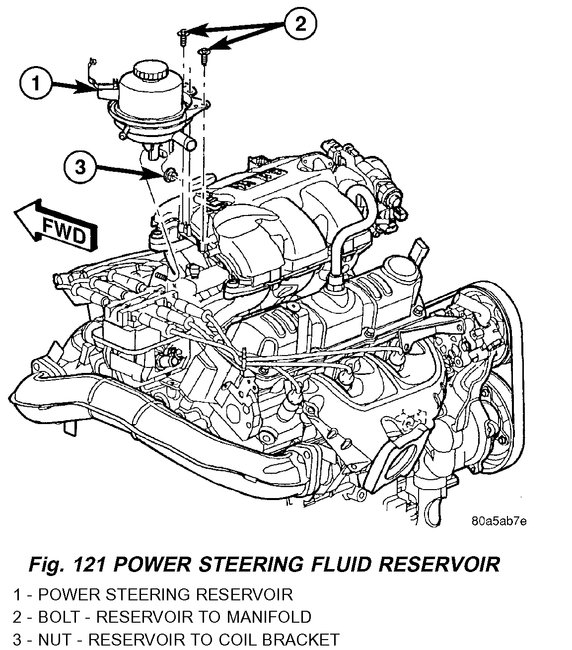 2
1
3
FWD
80a5ab7e

Fig. 121 POWER STEERING FLUID RESERVOIR
1 - POWER STEERING RESERVOIR
2 - BOLT - RESERVOIR TO MANIFOLD
3 - NUT - RESERVOIR TO COIL BRACKET