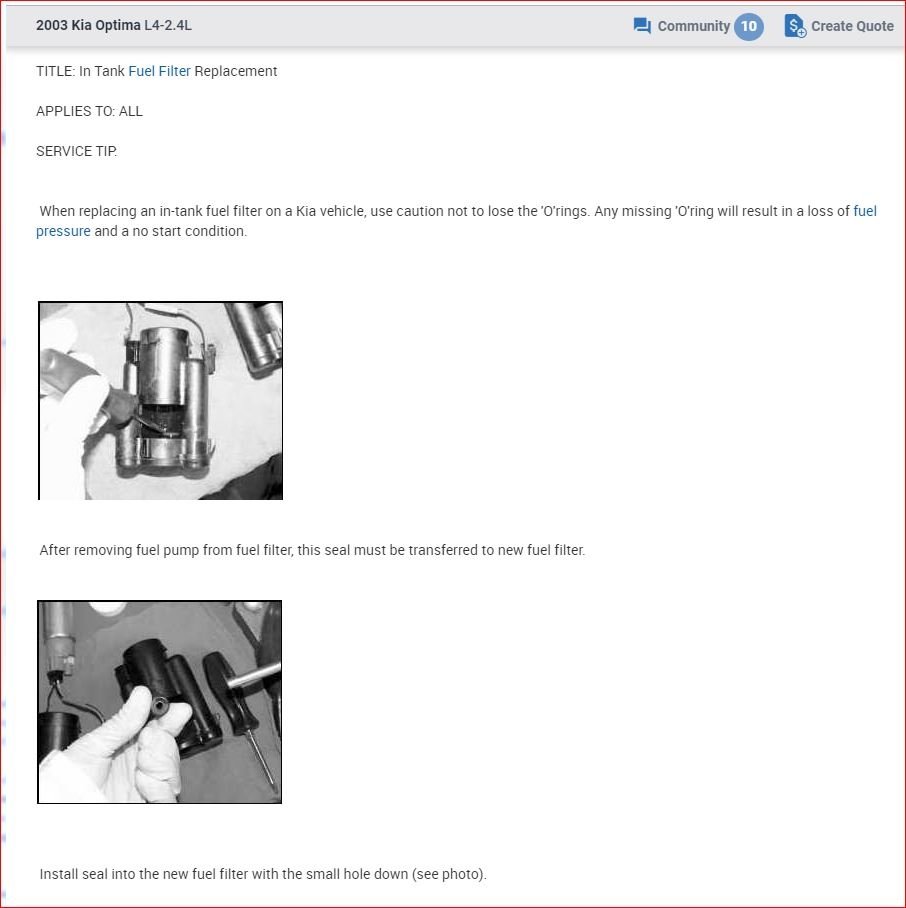 2003 Kia Optima L4-2.4L

Community 10

Create Quote

TITLE: In Tank Fuel Filter Replacement

APPLIES TO: ALL

SERVICE TIP:

When replacing an in-tank fuel filter on a Kia vehicle, use caution not to lose the 'O'rings. Any missing 'O'ring will result in a loss of fuel pressure and a no start condition.

After removing fuel pump from fuel filter, this seal must be transferred to new fuel filter.

Install seal into the new fuel filter with the small hole down (see photo).