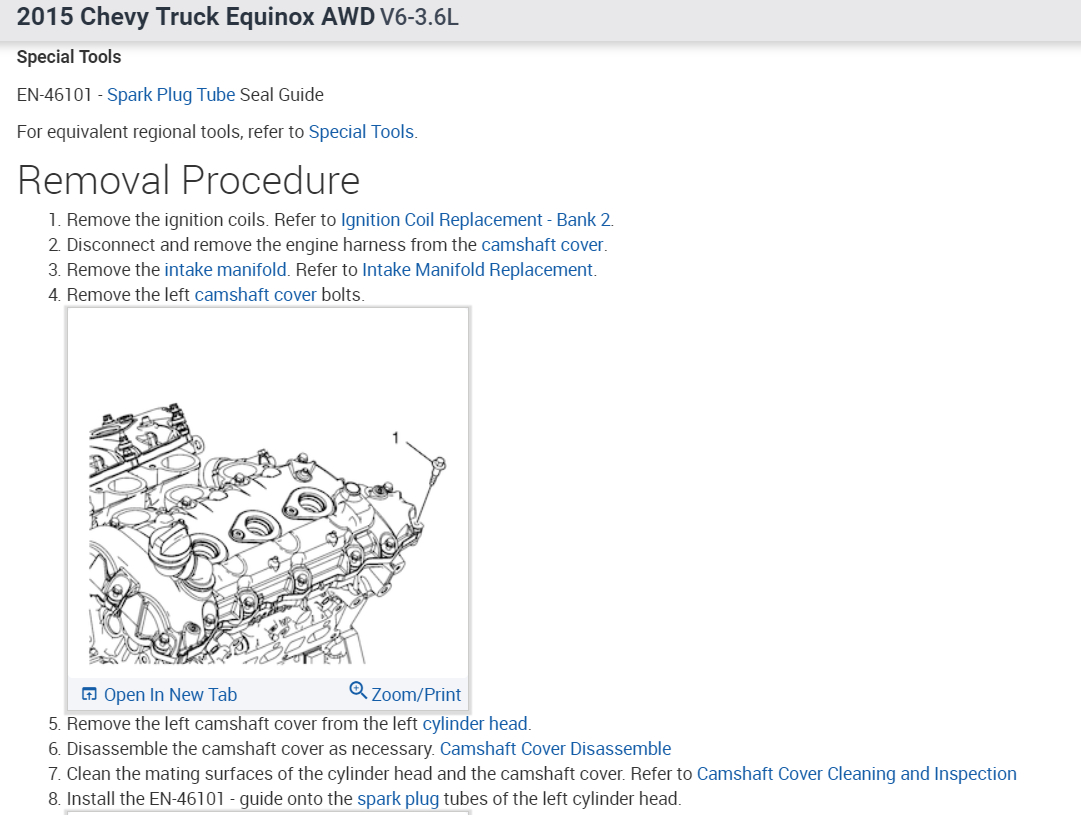 2015 Chevy Truck Equinox AWD V6-3.6L

Special Tools

EN-46101 - Spark Plug Tube Seal Guide

For equivalent regional tools, refer to Special Tools.

Removal Procedure

1. Remove the ignition coils. Refer to Ignition Coil Replacement - Bank 2.
2. Disconnect and remove the engine harness from the camshaft cover.
3. Remove the intake manifold. Refer to Intake Manifold Replacement.
4. Remove the left camshaft cover bolts.

1

Open In New Tab
Zoom/Print

5. Remove the left camshaft cover from the left cylinder head.
6. Disassemble the camshaft cover as necessary. Camshaft Cover Disassemble
7. Clean the mating surfaces of the cylinder head and the camshaft cover. Refer to Camshaft Cover Cleaning and Inspection
8. Install the EN-46101 - guide onto the spark plug tubes of the left cylinder head.