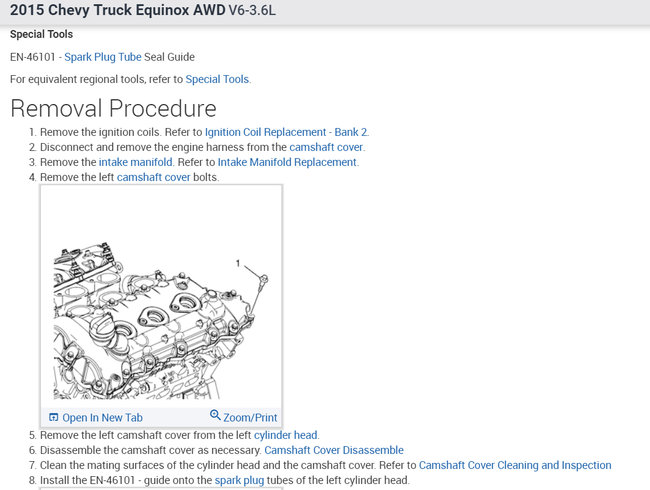 2015 Chevy Truck Equinox AWD V6-3.6L

Special Tools

EN-46101 - Spark Plug Tube Seal Guide

For equivalent regional tools, refer to Special Tools.

Removal Procedure

1. Remove the ignition coils. Refer to Ignition Coil Replacement - Bank 2.
2. Disconnect and remove the engine harness from the camshaft cover.
3. Remove the intake manifold. Refer to Intake Manifold Replacement.
4. Remove the left camshaft cover bolts.

1

Open In New Tab

Zoom/Print

5. Remove the left camshaft cover from the left cylinder head.
6. Disassemble the camshaft cover as necessary. Camshaft Cover Disassemble
7. Clean the mating surfaces of the cylinder head and the camshaft cover. Refer to Camshaft Cover Cleaning and Inspection
8. Install the EN-46101 - guide onto the spark plug tubes of the left cylinder head.