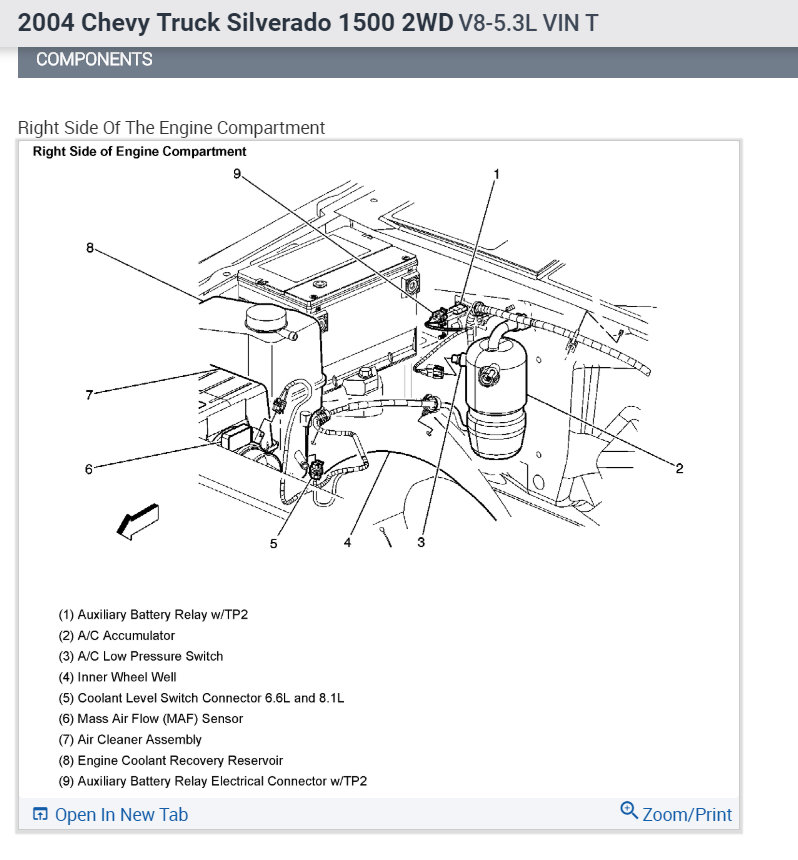 2004 Chevy Truck Silverado 1500 2WD V8-5.3L VIN T

COMPONENTS

Right Side Of The Engine Compartment

Right Side of Engine Compartment

9
1
8
7
6
2
5
4
3

(1) Auxiliary Battery Relay w/TP2
(2) A/C Accumulator
(3) A/C Low Pressure Switch
(4) Inner Wheel Well
(5) Coolant Level Switch Connector 6.6L and 8.1L
(6) Mass Air Flow (MAF) Sensor
(7) Air Cleaner Assembly
(8) Engine Coolant Recovery Reservoir
(9) Auxiliary Battery Relay Electrical Connector w/TP2

Open In New Tab

Zoom/Print