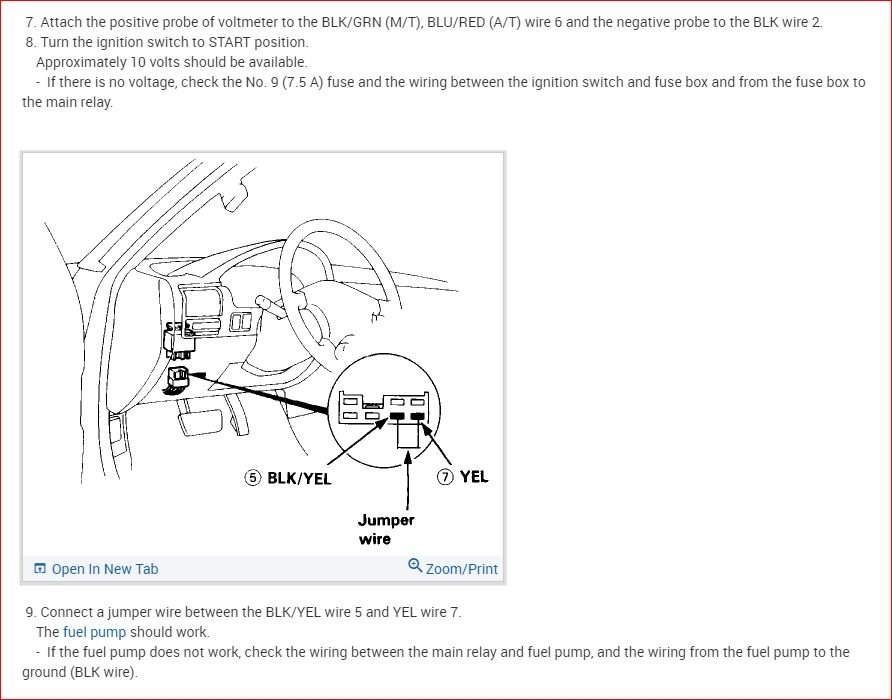 7. Attach the positive probe of voltmeter to the BLK/GRN (M/T), BLU/RED (A/T) wire 6 and the negative probe to the BLK wire 2.
8. Turn the ignition switch to START position.
Approximately 10 volts should be available.
- If there is no voltage, check the No. 9 (7.5 A) fuse and the wiring between the ignition switch and fuse box and from the fuse box to the main relay.

⑤ BLK/YEL
⑦ YEL
Jumper wire

Open In New Tab
Zoom/Print

9. Connect a jumper wire between the BLK/YEL wire 5 and YEL wire 7.
The fuel pump should work.
- If the fuel pump does not work, check the wiring between the main relay and fuel pump, and the wiring from the fuel pump to the ground (BLK wire).