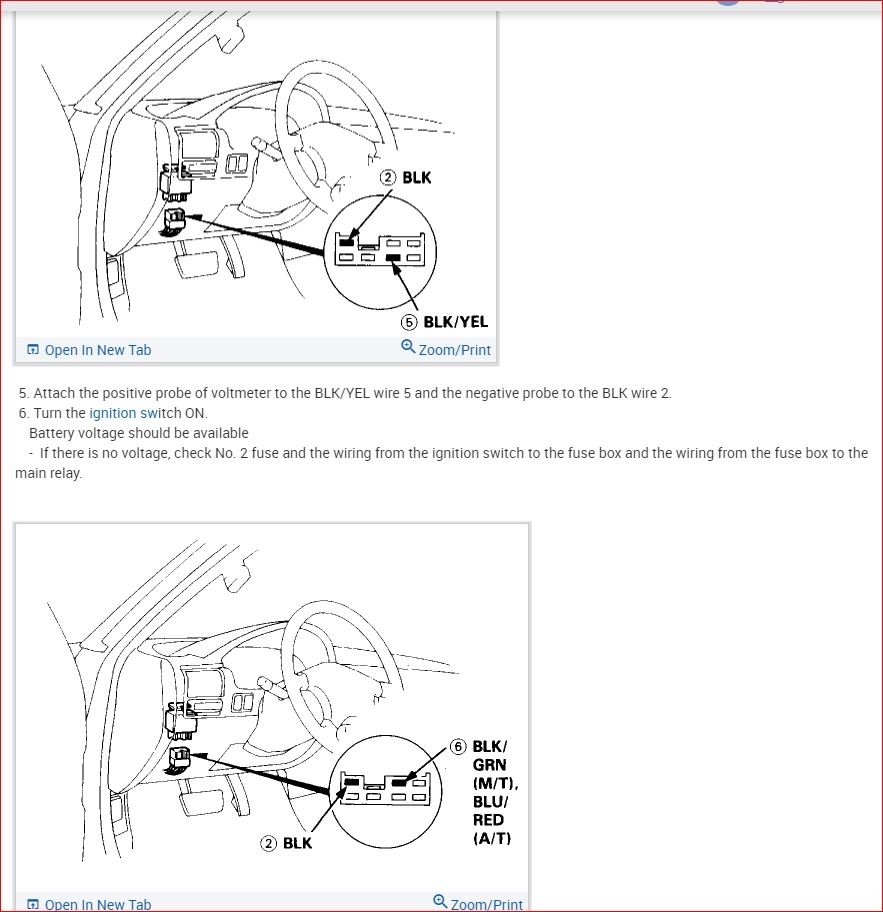 ② BLK

⑤ BLK/YEL

Open In New Tab

Zoom/Print

5. Attach the positive probe of voltmeter to the BLK/YEL wire 5 and the negative probe to the BLK wire 2.
6. Turn the ignition switch ON.
Battery voltage should be available
- If there is no voltage, check No. 2 fuse and the wiring from the ignition switch to the fuse box and the wiring from the fuse box to the main relay.

⑥ BLK/ GRN (M/T), BLU/ RED (A/T)

② BLK

Open In New Tab

Zoom/Print