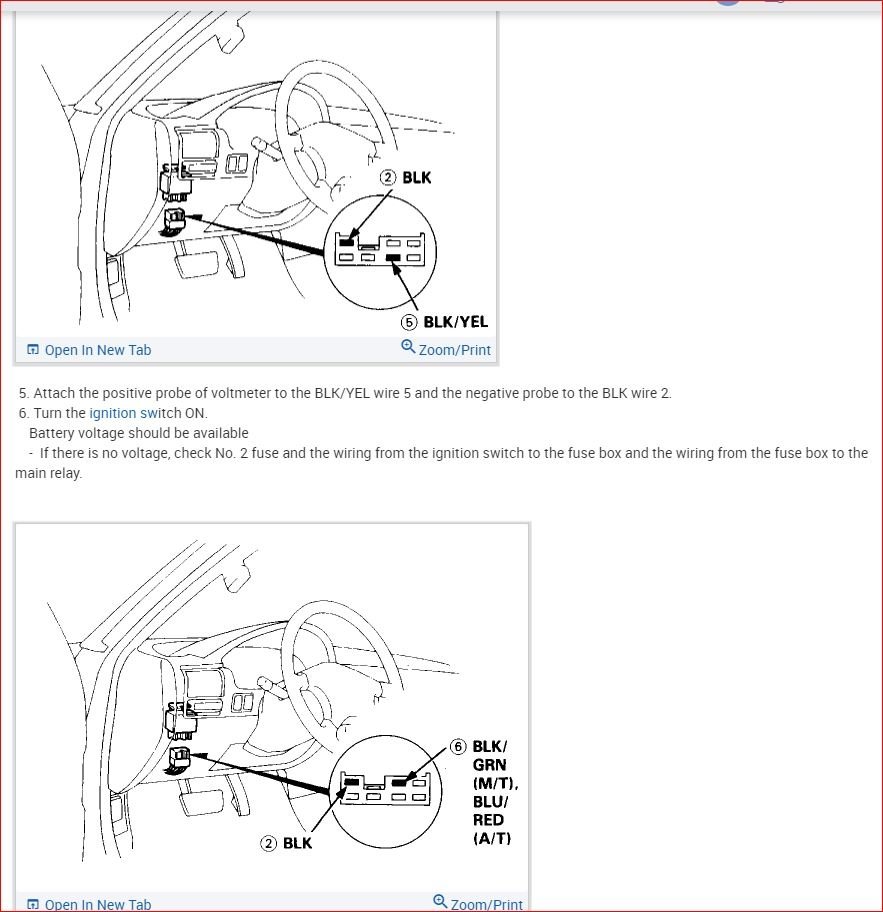 ② BLK

⑤ BLK/YEL

Open In New Tab

Zoom/Print

5. Attach the positive probe of voltmeter to the BLK/YEL wire 5 and the negative probe to the BLK wire 2.
6. Turn the ignition switch ON.
Battery voltage should be available
- If there is no voltage, check No. 2 fuse and the wiring from the ignition switch to the fuse box and the wiring from the fuse box to the main relay.

⑥ BLK/ GRN (M/T), BLU/ RED (A/T)

② BLK

Open In New Tab

Zoom/Print