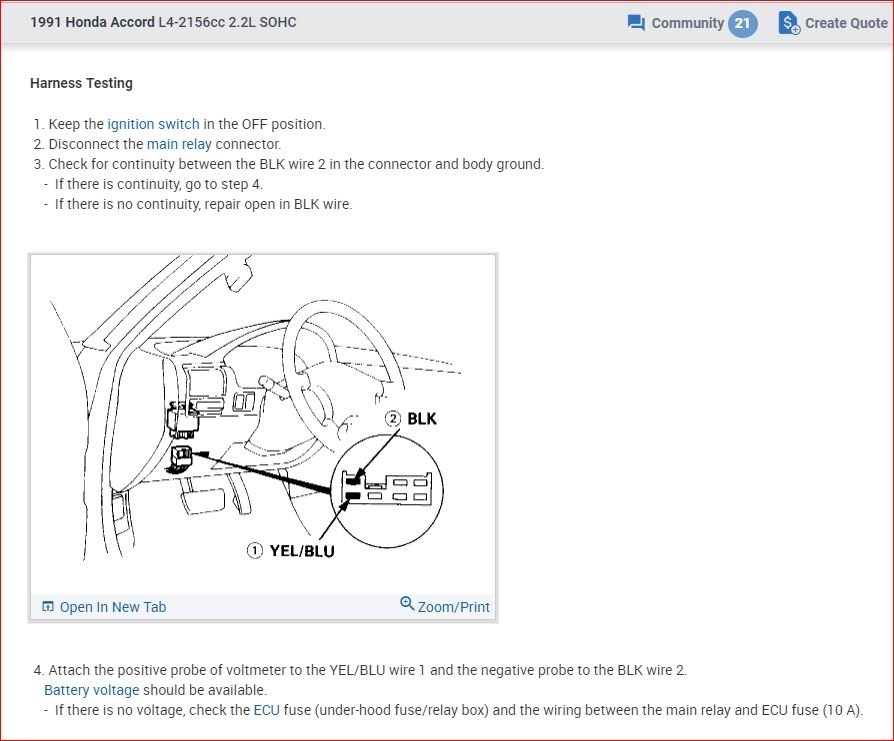 1991 Honda Accord L4-2156cc 2.2L SOHC

Community 21

Create Quote

Harness Testing

1. Keep the ignition switch in the OFF position.
2. Disconnect the main relay connector.
3. Check for continuity between the BLK wire 2 in the connector and body ground.
- If there is continuity, go to step 4.
- If there is no continuity, repair open in BLK wire.

② BLK

① YEL/BLU

Open In New Tab

Zoom/Print

4. Attach the positive probe of voltmeter to the YEL/BLU wire 1 and the negative probe to the BLK wire 2.
Battery voltage should be available.
- If there is no voltage, check the ECU fuse (under-hood fuse/relay box) and the wiring between the main relay and ECU fuse (10 A).