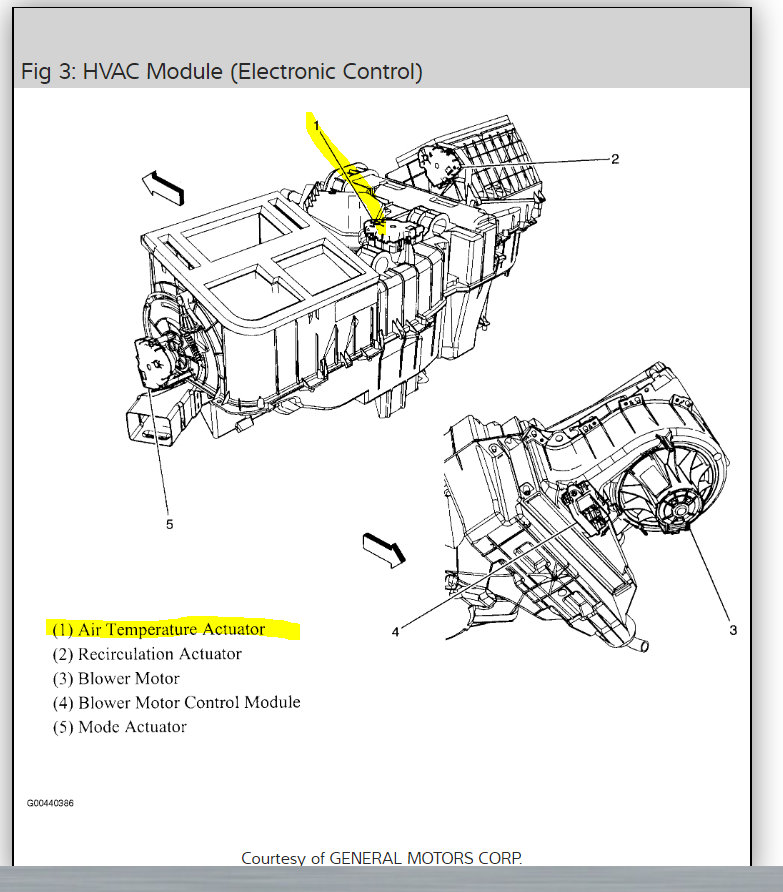 Fig 3: HVAC Module (Electronic Control)

1

2

5

4

3

(1) Air Temperature Actuator
(2) Recirculation Actuator
(3) Blower Motor
(4) Blower Motor Control Module
(5) Mode Actuator

G00440386

Courtesy of GENERAL MOTORS CORP.