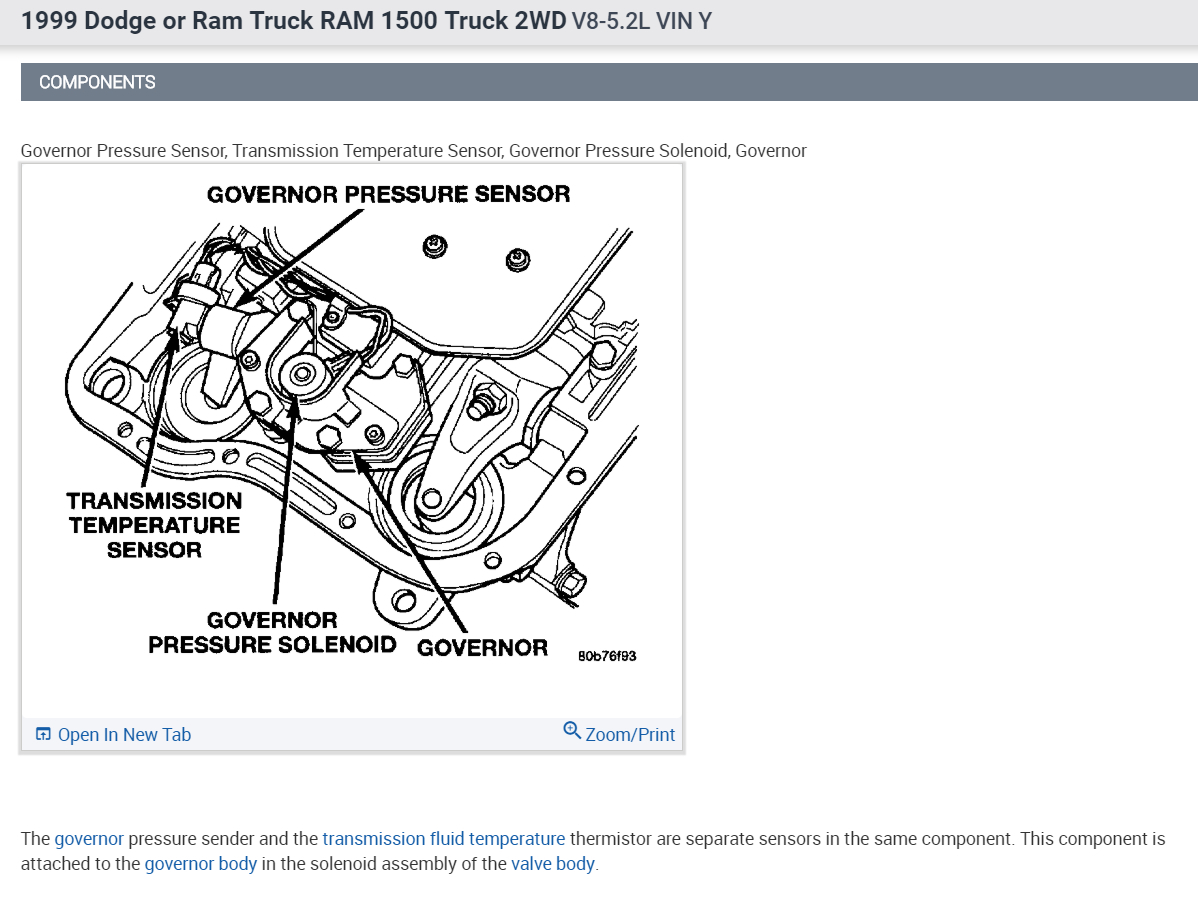 1999 Dodge or Ram Truck RAM 1500 Truck 2WD V8-5.2L VIN Y

COMPONENTS

Governor Pressure Sensor, Transmission Temperature Sensor, Governor Pressure Solenoid, Governor

GOVERNOR PRESSURE SENSOR

TRANSMISSION TEMPERATURE SENSOR

GOVERNOR PRESSURE SOLENOID

GOVERNOR

80b76f93

Open In New Tab

Zoom/Print

The governor pressure sender and the transmission fluid temperature thermistor are separate sensors in the same component. This component is attached to the governor body in the solenoid assembly of the valve body.