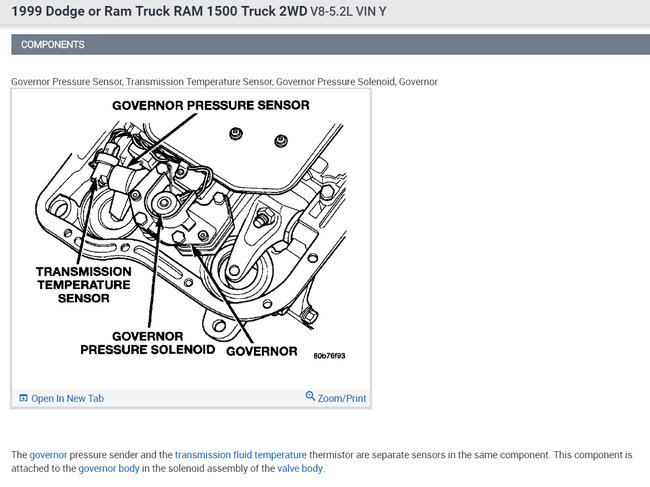 1999 Dodge or Ram Truck RAM 1500 Truck 2WD V8-5.2L VIN Y

COMPONENTS

Governor Pressure Sensor, Transmission Temperature Sensor, Governor Pressure Solenoid, Governor

GOVERNOR PRESSURE SENSOR

TRANSMISSION TEMPERATURE SENSOR

GOVERNOR PRESSURE SOLENOID

GOVERNOR

80b76f93

Open In New Tab

Zoom/Print

The governor pressure sender and the transmission fluid temperature thermistor are separate sensors in the same component. This component is attached to the governor body in the solenoid assembly of the valve body.