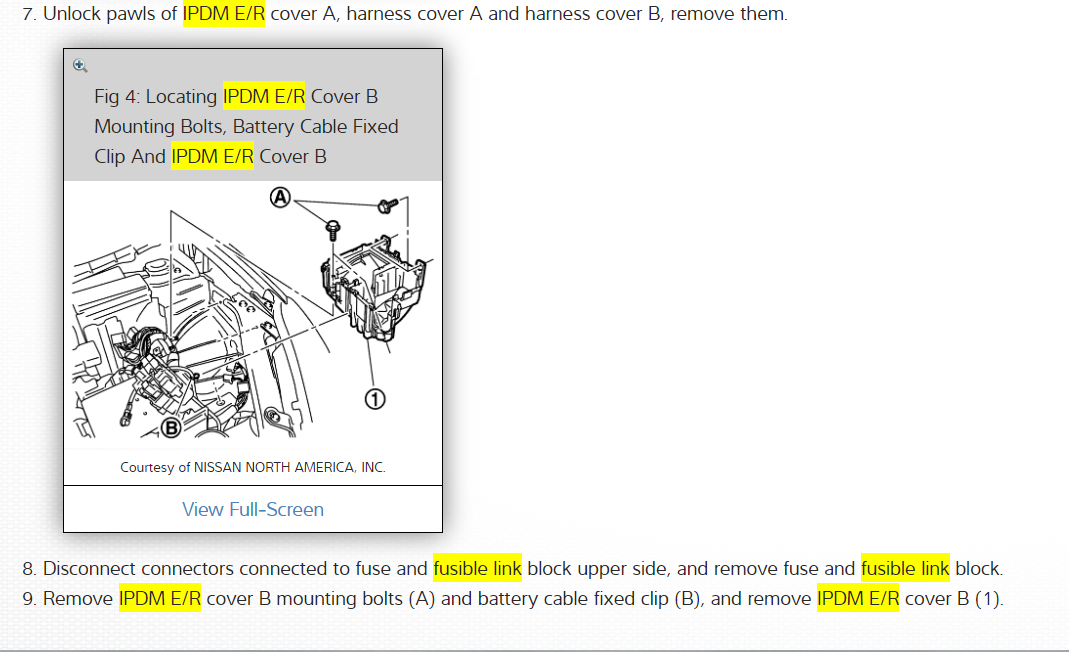 7. Unlock pawls of IPDM E/R cover A, harness cover A and harness cover B, remove them.

Fig 4: Locating IPDM E/R Cover B Mounting Bolts, Battery Cable Fixed Clip And IPDM E/R Cover B

A

1

B

Courtesy of NISSAN NORTH AMERICA, INC.

View Full-Screen

8. Disconnect connectors connected to fuse and fusible link block upper side, and remove fuse and fusible link block.
9. Remove IPDM E/R cover B mounting bolts (A) and battery cable fixed clip (B), and remove IPDM E/R cover B (1).