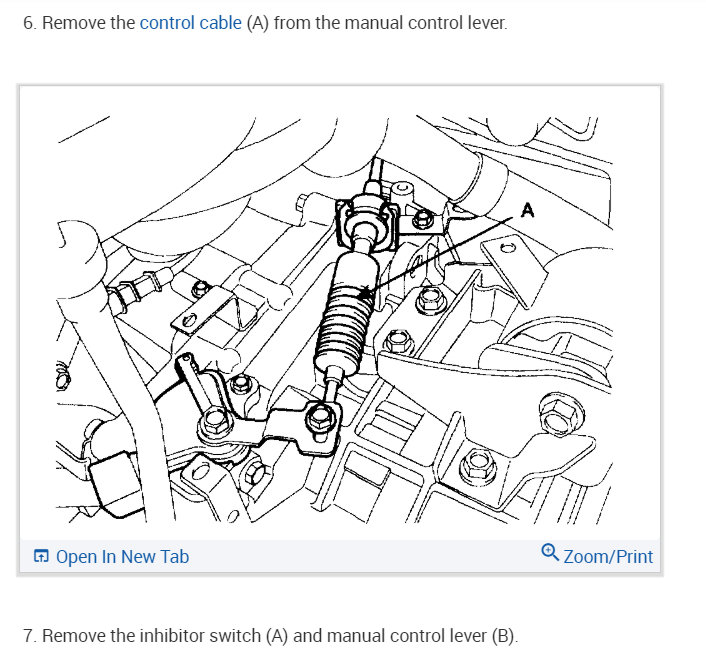 6. Remove the control cable (A) from the manual control lever.

A

Open In New Tab

Zoom/Print

7. Remove the inhibitor switch (A) and manual control lever (B).