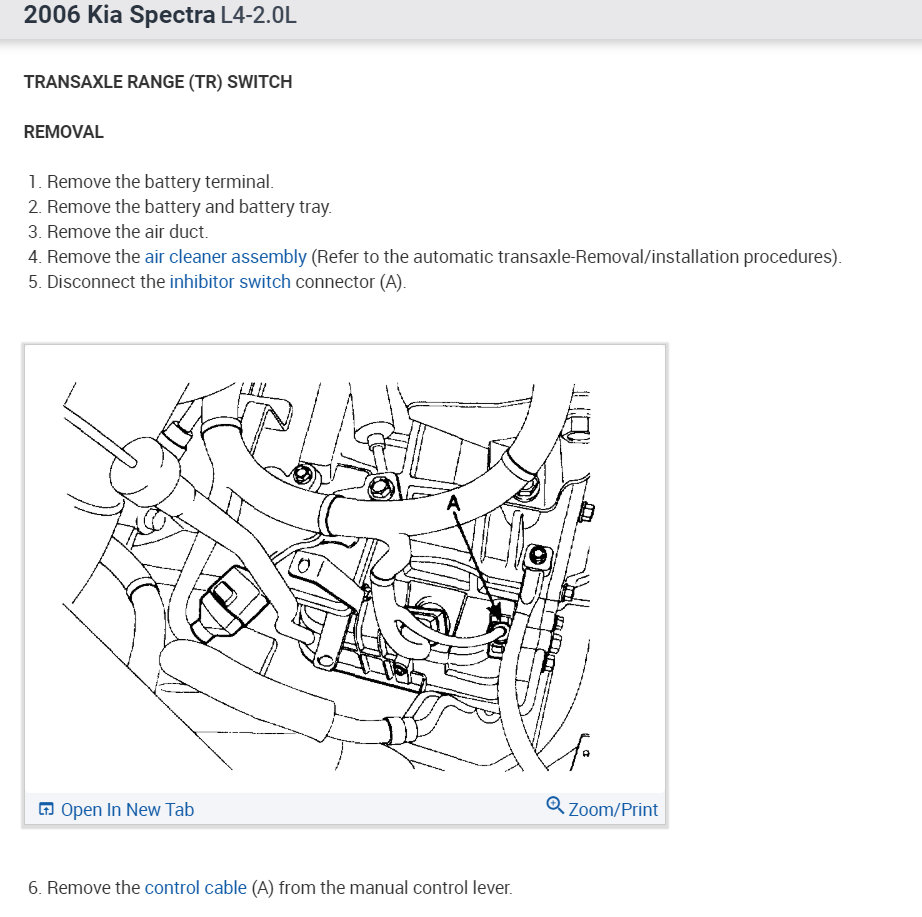 2006 Kia Spectra L4-2.0L

TRANSAXLE RANGE (TR) SWITCH

REMOVAL

1. Remove the battery terminal.
2. Remove the battery and battery tray.
3. Remove the air duct.
4. Remove the air cleaner assembly (Refer to the automatic transaxle-Removal/installation procedures).
5. Disconnect the inhibitor switch connector (A).

A

Open In New Tab

Zoom/Print

6. Remove the control cable (A) from the manual control lever.