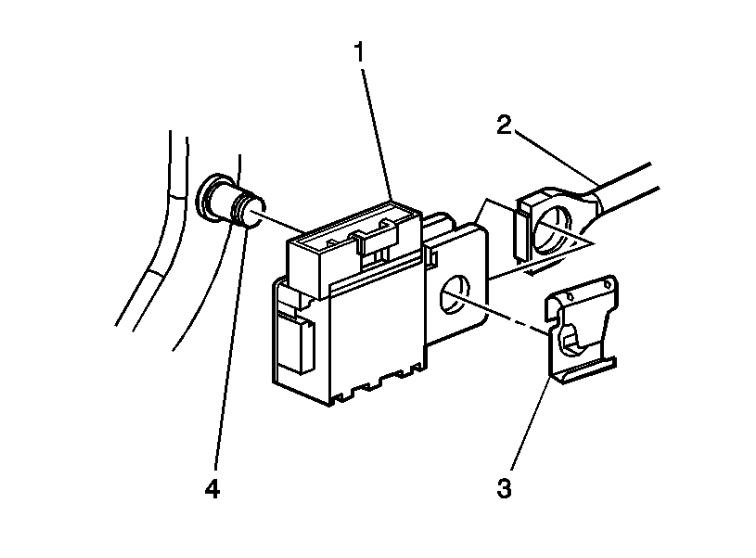 1
2
4
3