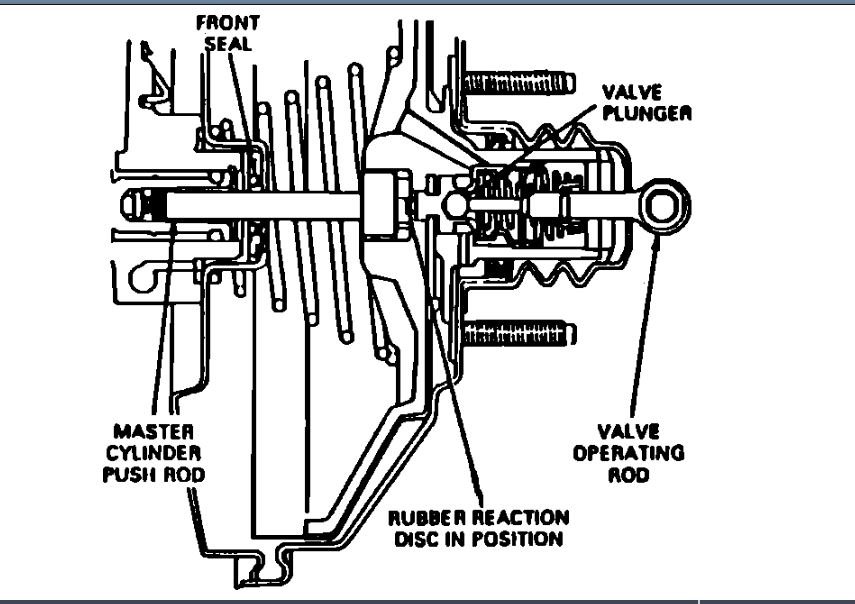 FRONT SEAL

VALVE PLUNGER

MASTER CYLINDER PUSH ROD

VALVE OPERATING ROD

RUBBER REACTION DISC IN POSITION