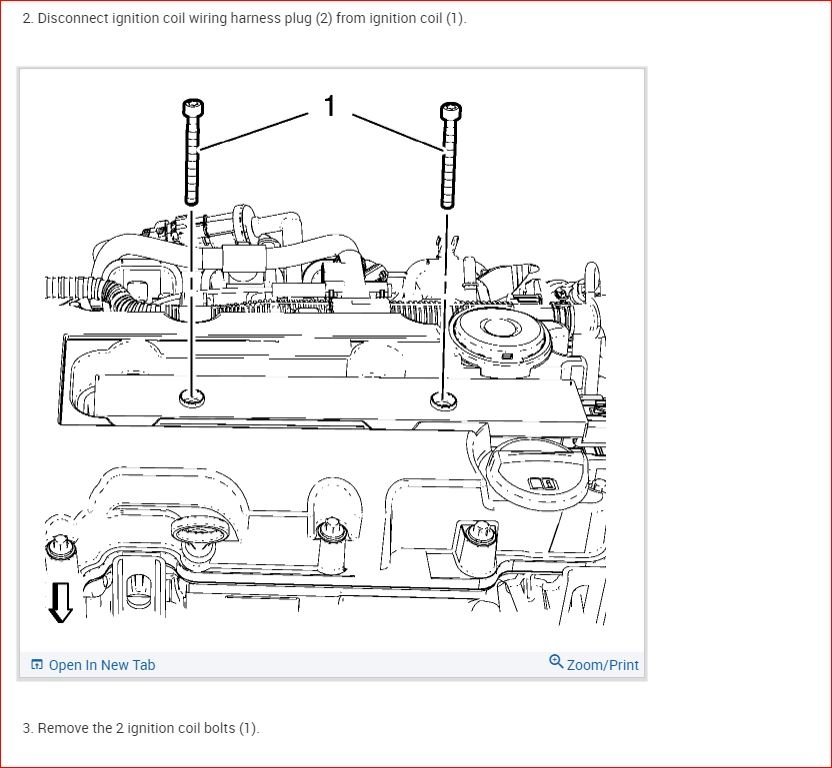 2. Disconnect ignition coil wiring harness plug (2) from ignition coil (1).

1

Open In New Tab

Zoom/Print

3. Remove the 2 ignition coil bolts (1).