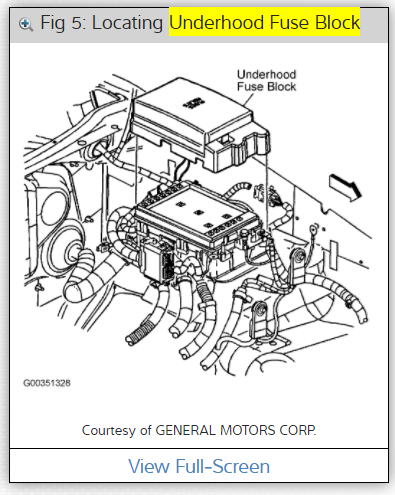 Fig 5: Locating Underhood Fuse Block

Underhood Fuse Block

G00351328

Courtesy of GENERAL MOTORS CORP.

View Full-Screen