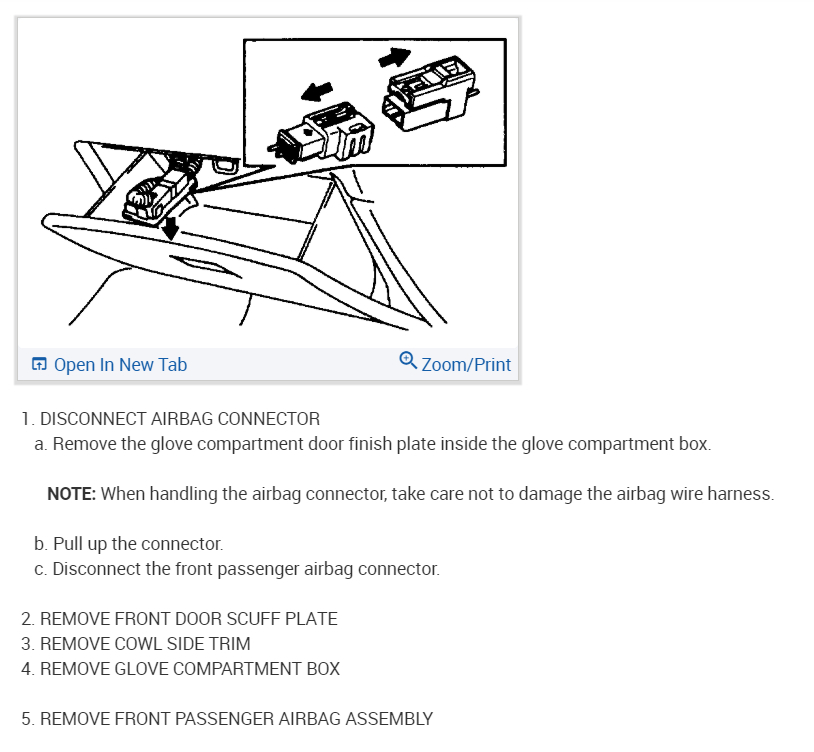 Open In New Tab
Zoom/Print

1. DISCONNECT AIRBAG CONNECTOR
a. Remove the glove compartment door finish plate inside the glove compartment box.

NOTE: When handling the airbag connector, take care not to damage the airbag wire harness.

b. Pull up the connector.
c. Disconnect the front passenger airbag connector.

2. REMOVE FRONT DOOR SCUFF PLATE
3. REMOVE COWL SIDE TRIM
4. REMOVE GLOVE COMPARTMENT BOX

5. REMOVE FRONT PASSENGER AIRBAG ASSEMBLY