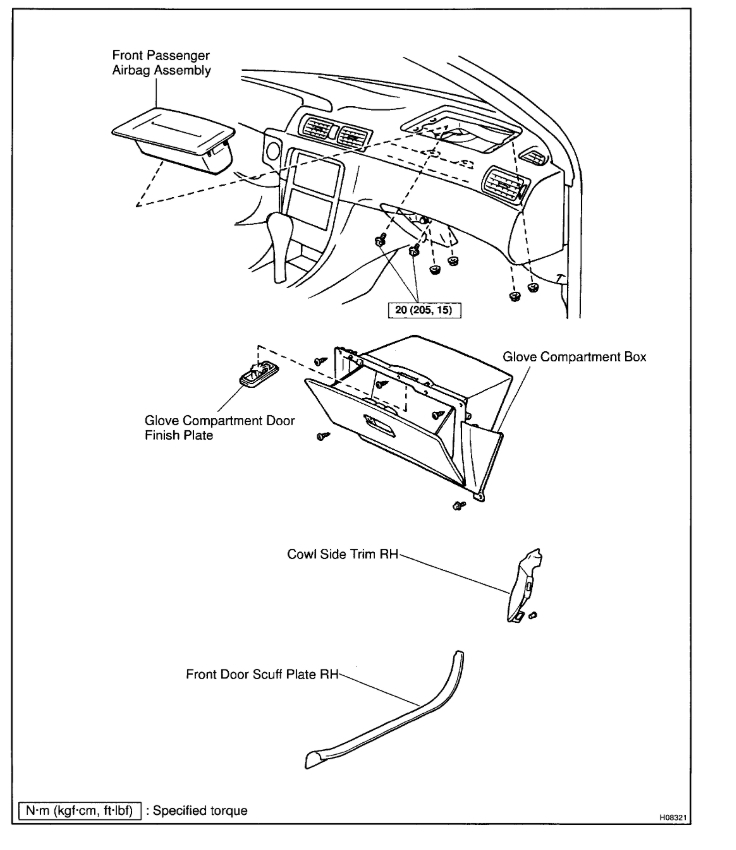 Front Passenger Airbag Assembly

20 (205, 15)

Glove Compartment Box

Glove Compartment Door Finish Plate

Cowl Side Trim RH

Front Door Scuff Plate RH

N·m (kgf·cm, ft·lbf) : Specified torque

H08321