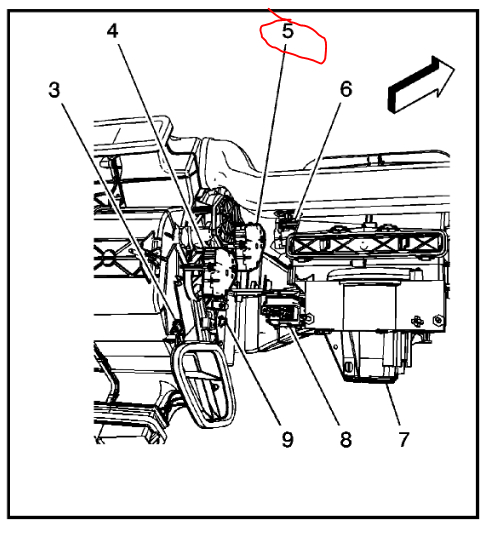 4
5
3
6
9
8
7