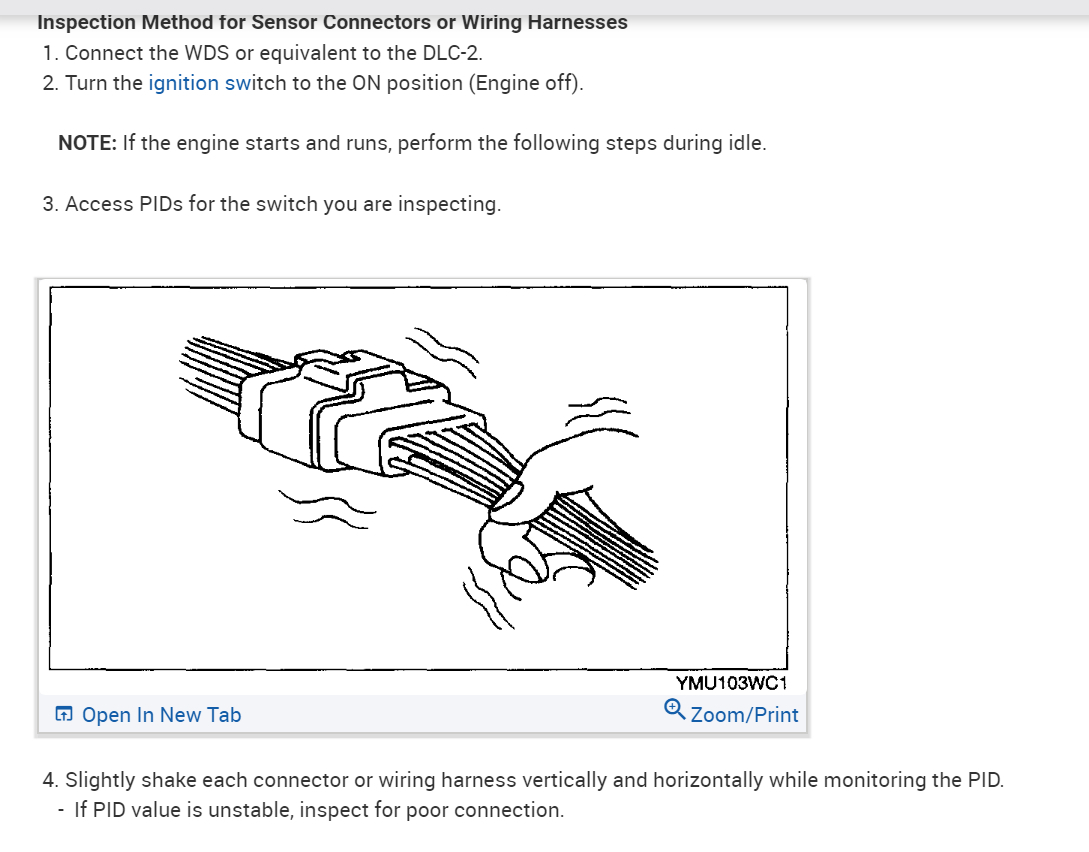 Inspection Method for Sensor Connectors or Wiring Harnesses

1. Connect the WDS or equivalent to the DLC-2.
2. Turn the ignition switch to the ON position (Engine off).

NOTE: If the engine starts and runs, perform the following steps during idle.

3. Access PIDs for the switch you are inspecting.

YMU103WC1

Open In New Tab

Zoom/Print

4. Slightly shake each connector or wiring harness vertically and horizontally while monitoring the PID.
- If PID value is unstable, inspect for poor connection.