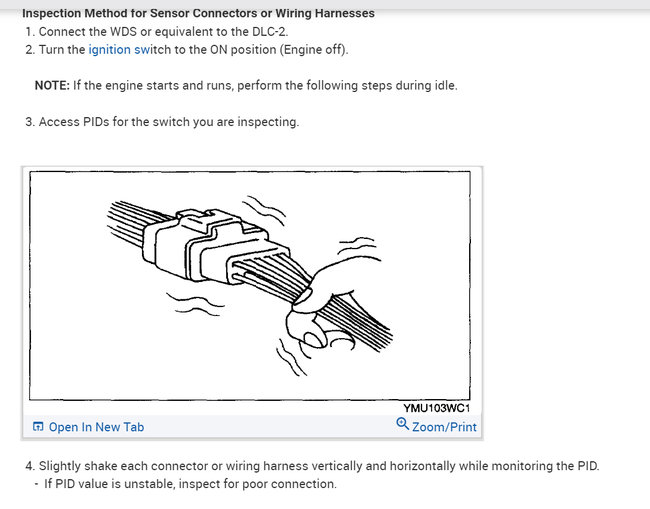 Inspection Method for Sensor Connectors or Wiring Harnesses
1. Connect the WDS or equivalent to the DLC-2.
2. Turn the ignition switch to the ON position (Engine off).

NOTE: If the engine starts and runs, perform the following steps during idle.

3. Access PIDs for the switch you are inspecting.

YMU103WC1
Open In New Tab
Zoom/Print

4. Slightly shake each connector or wiring harness vertically and horizontally while monitoring the PID.
- If PID value is unstable, inspect for poor connection.