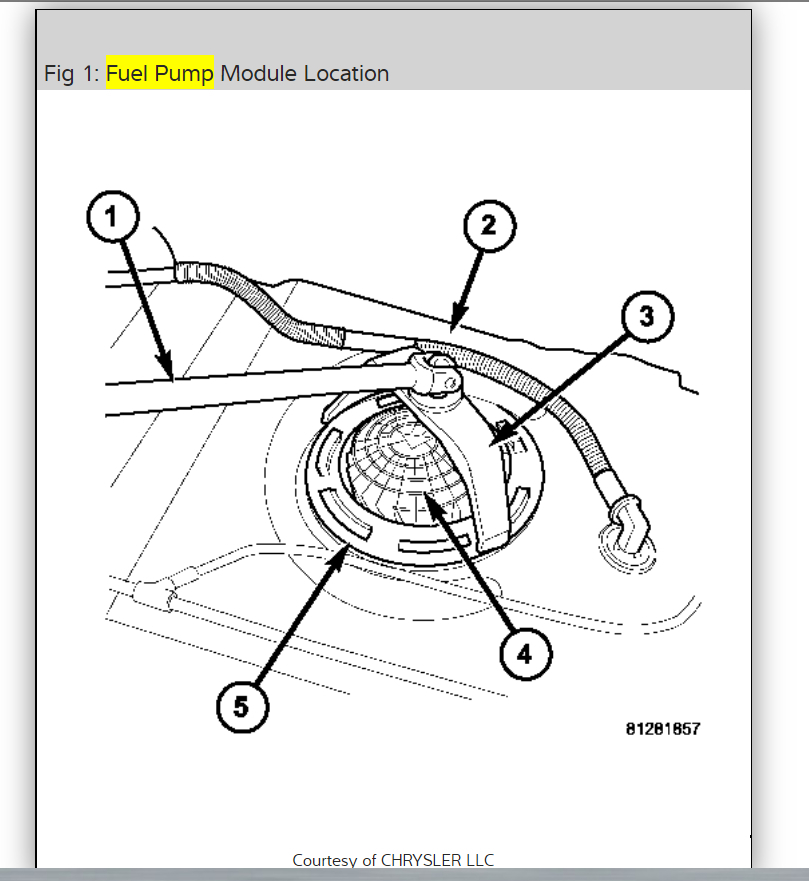 Fig 1: Fuel Pump Module Location

1
2
3
4
5

81281857

Courtesy of CHRYSLER LLC