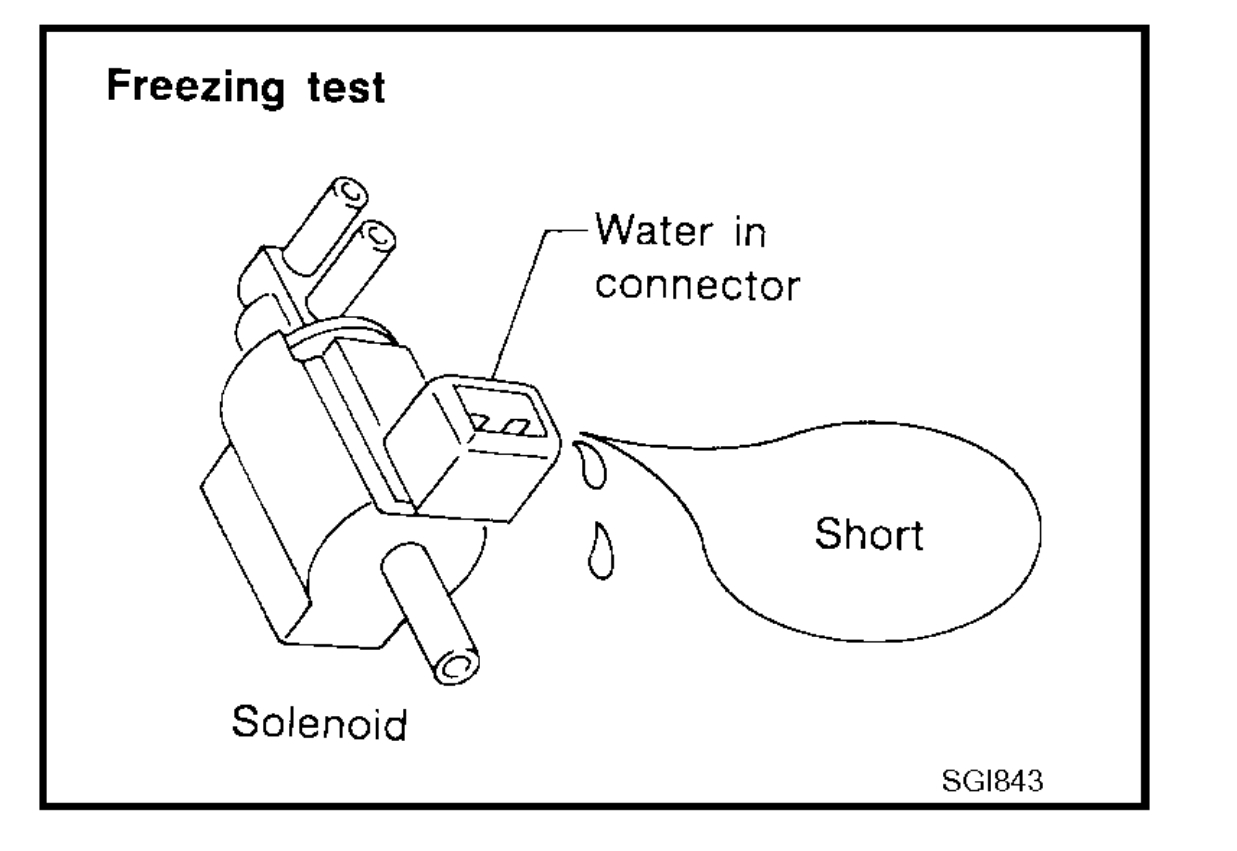 Freezing test

Water in connector

Short

Solenoid

SGI843