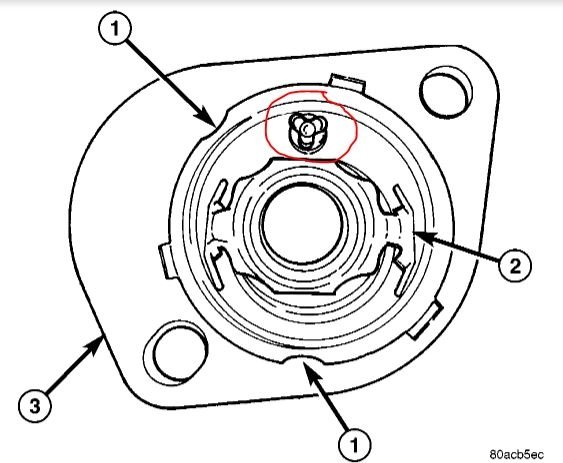 1

2

3

1

80acb5ec