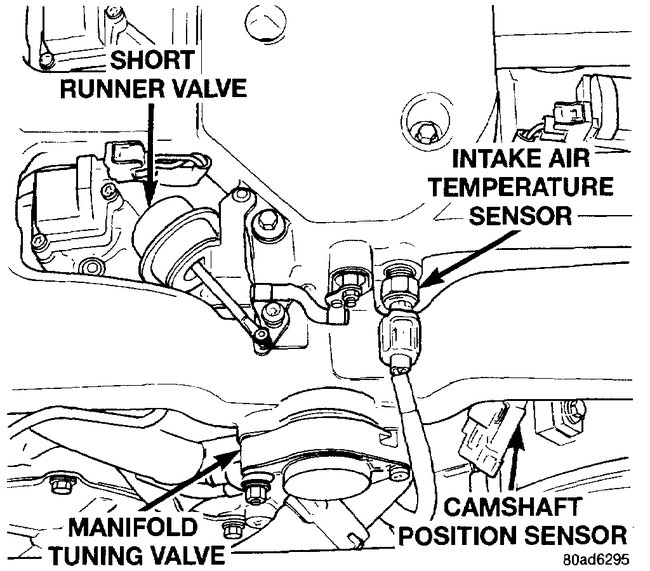 SHORT RUNNER VALVE

INTAKE AIR TEMPERATURE SENSOR

MANIFOLD TUNING VALVE

CAMSHAFT POSITION SENSOR

80ad6295