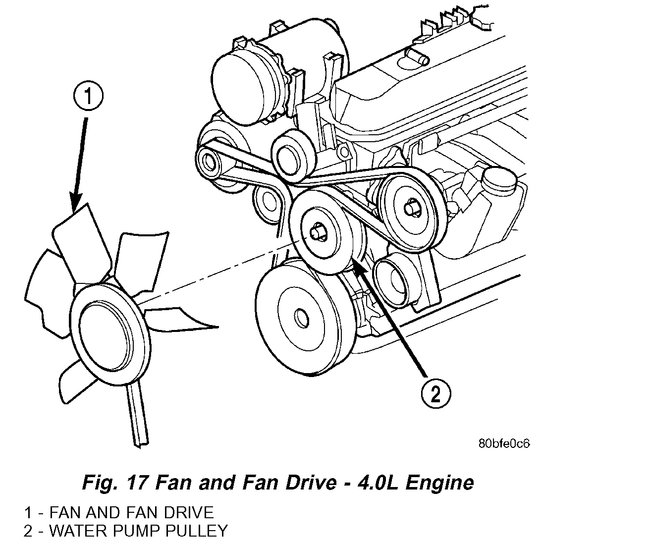 1

2

80bfe0c6

Fig. 17 Fan and Fan Drive - 4.0L Engine

1 - FAN AND FAN DRIVE
2 - WATER PUMP PULLEY