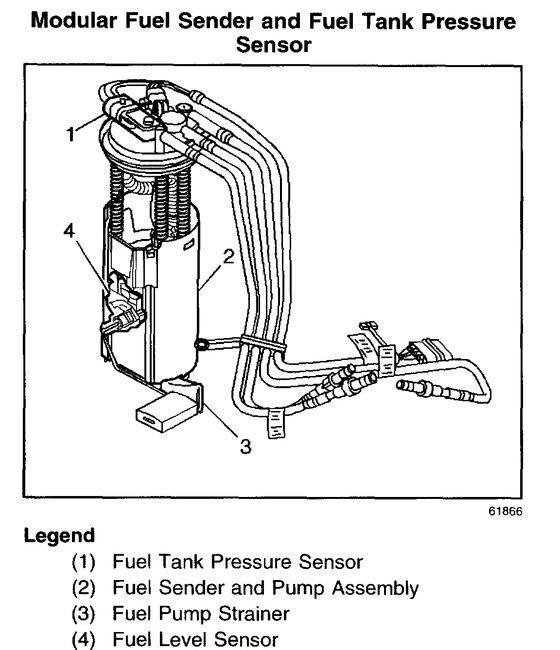 Modular Fuel Sender and Fuel Tank Pressure Sensor

1

4

2

3

61866

Legend

(1) Fuel Tank Pressure Sensor
(2) Fuel Sender and Pump Assembly
(3) Fuel Pump Strainer
(4) Fuel Level Sensor