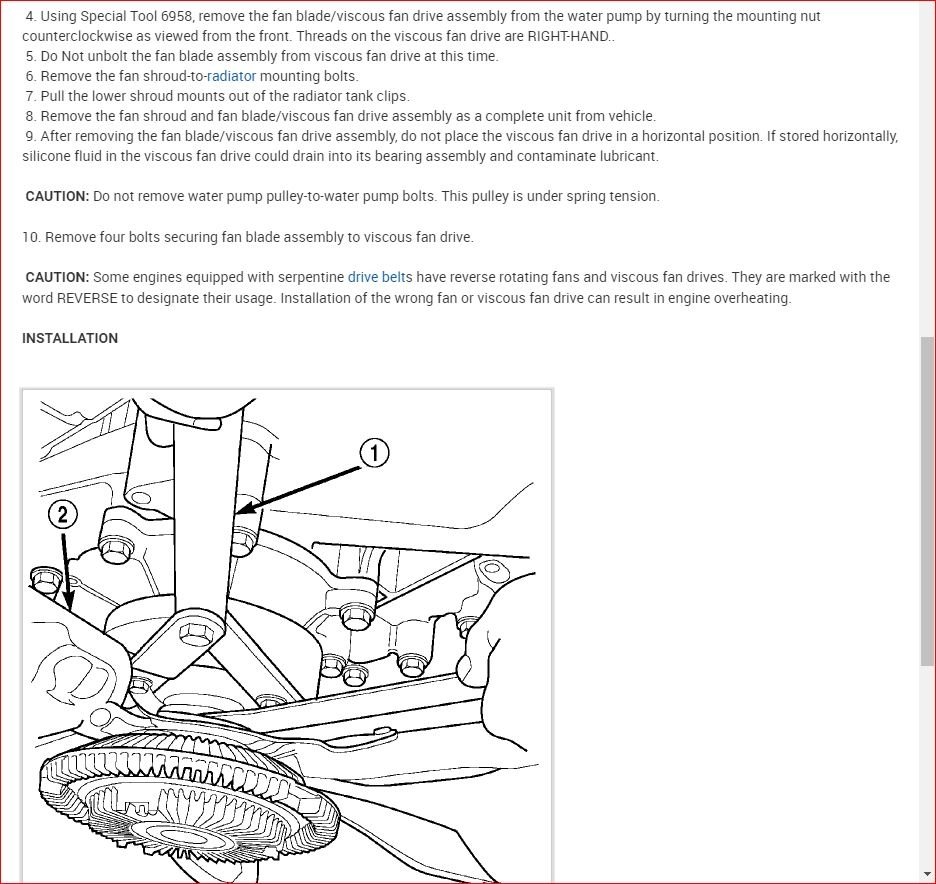 4. Using Special Tool 6958, remove the fan blade/viscous fan drive assembly from the water pump by turning the mounting nut counterclockwise as viewed from the front. Threads on the viscous fan drive are RIGHT-HAND..
5. Do Not unbolt the fan blade assembly from viscous fan drive at this time.
6. Remove the fan shroud-to-radiator mounting bolts.
7. Pull the lower shroud mounts out of the radiator tank clips.
8. Remove the fan shroud and fan blade/viscous fan drive assembly as a complete unit from vehicle.
9. After removing the fan blade/viscous fan drive assembly, do not place the viscous fan drive in a horizontal position. If stored horizontally, silicone fluid in the viscous fan drive could drain into its bearing assembly and contaminate lubricant.

CAUTION: Do not remove water pump pulley-to-water pump bolts. This pulley is under spring tension.

10. Remove four bolts securing fan blade assembly to viscous fan drive.

CAUTION: Some engines equipped with serpentine drive belts have reverse rotating fans and viscous fan drives. They are marked with the word REVERSE to designate their usage. Installation of the wrong fan or viscous fan drive can result in engine overheating.

INSTALLATION

1

2