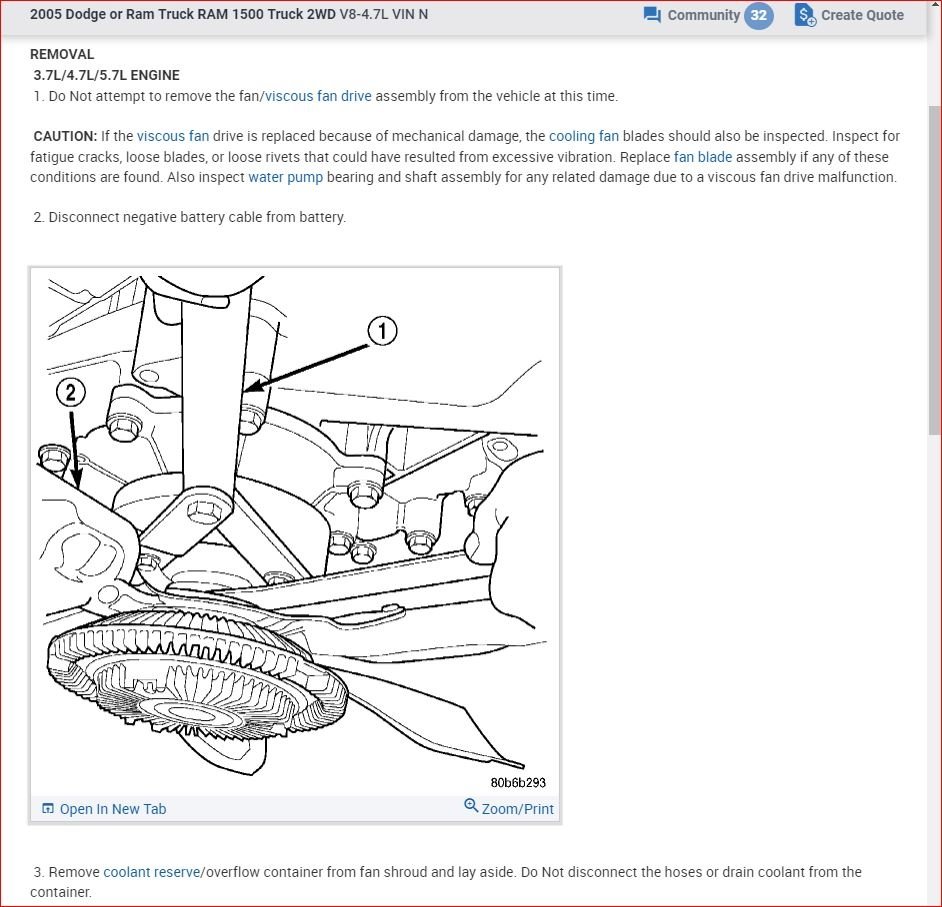 2005 Dodge or Ram Truck RAM 1500 Truck 2WD V8-4.7L VIN N

Community 32 Create Quote

REMOVAL

3.7L/4.7L/5.7L ENGINE

1. Do Not attempt to remove the fan/viscous fan drive assembly from the vehicle at this time.

CAUTION: If the viscous fan drive is replaced because of mechanical damage, the cooling fan blades should also be inspected. Inspect for fatigue cracks, loose blades, or loose rivets that could have resulted from excessive vibration. Replace fan blade assembly if any of these conditions are found. Also inspect water pump bearing and shaft assembly for any related damage due to a viscous fan drive malfunction.

2. Disconnect negative battery cable from battery.

1

2

80b6b293

Open In New Tab

Zoom/Print

3. Remove coolant reserve/overflow container from fan shroud and lay aside. Do Not disconnect the hoses or drain coolant from the container.