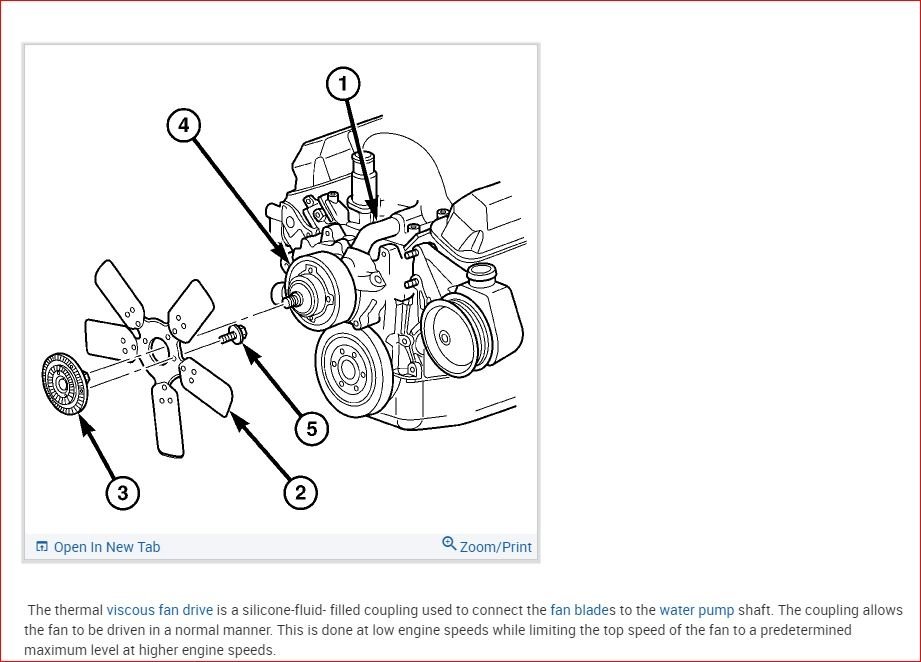 1

4

5

3

2

Open In New Tab

Zoom/Print

The thermal viscous fan drive is a silicone-fluid- filled coupling used to connect the fan blades to the water pump shaft. The coupling allows the fan to be driven in a normal manner. This is done at low engine speeds while limiting the top speed of the fan to a predetermined maximum level at higher engine speeds.