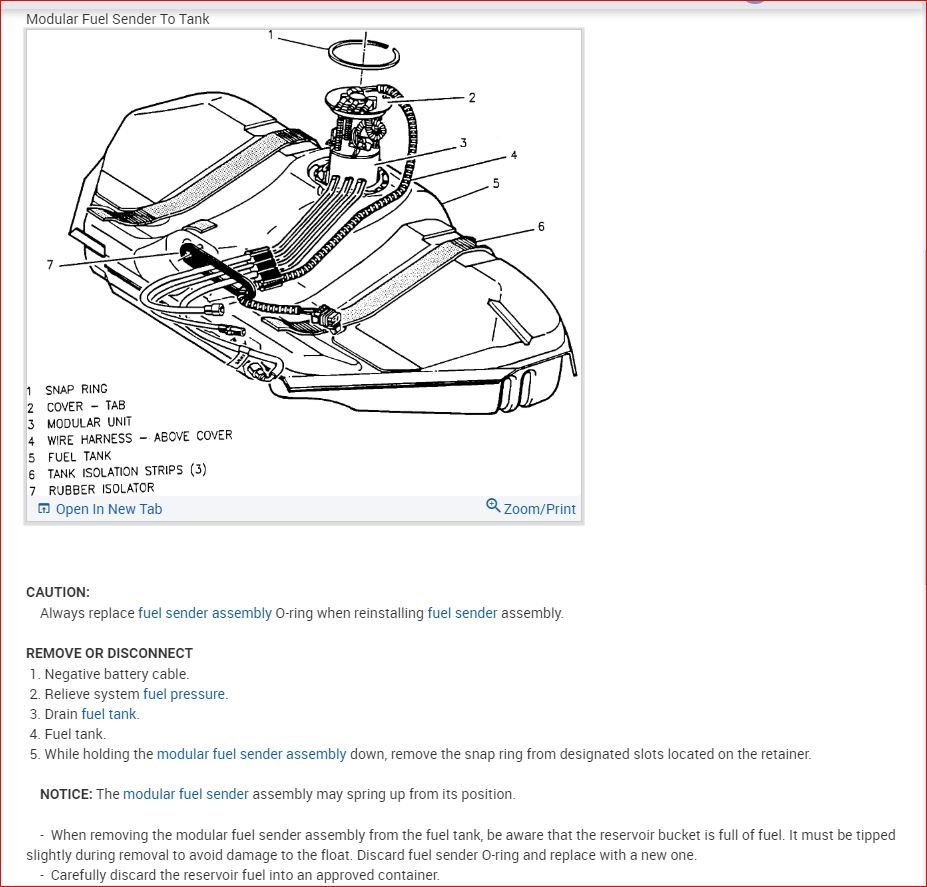 Modular Fuel Sender To Tank

1
2
3
4
5
6
7

1 SNAP RING
2 COVER – TAB
3 MODULAR UNIT
4 WIRE HARNESS – ABOVE COVER
5 FUEL TANK
6 TANK ISOLATION STRIPS (3)
7 RUBBER ISOLATOR

Open In New Tab
Zoom/Print

CAUTION:
Always replace fuel sender assembly O-ring when reinstalling fuel sender assembly.

REMOVE OR DISCONNECT
1. Negative battery cable.
2. Relieve system fuel pressure.
3. Drain fuel tank.
4. Fuel tank.
5. While holding the modular fuel sender assembly down, remove the snap ring from designated slots located on the retainer.

NOTICE: The modular fuel sender assembly may spring up from its position.

- When removing the modular fuel sender assembly from the fuel tank, be aware that the reservoir bucket is full of fuel. It must be tipped slightly during removal to avoid damage to the float. Discard fuel sender O-ring and replace with a new one.
- Carefully discard the reservoir fuel into an approved container.