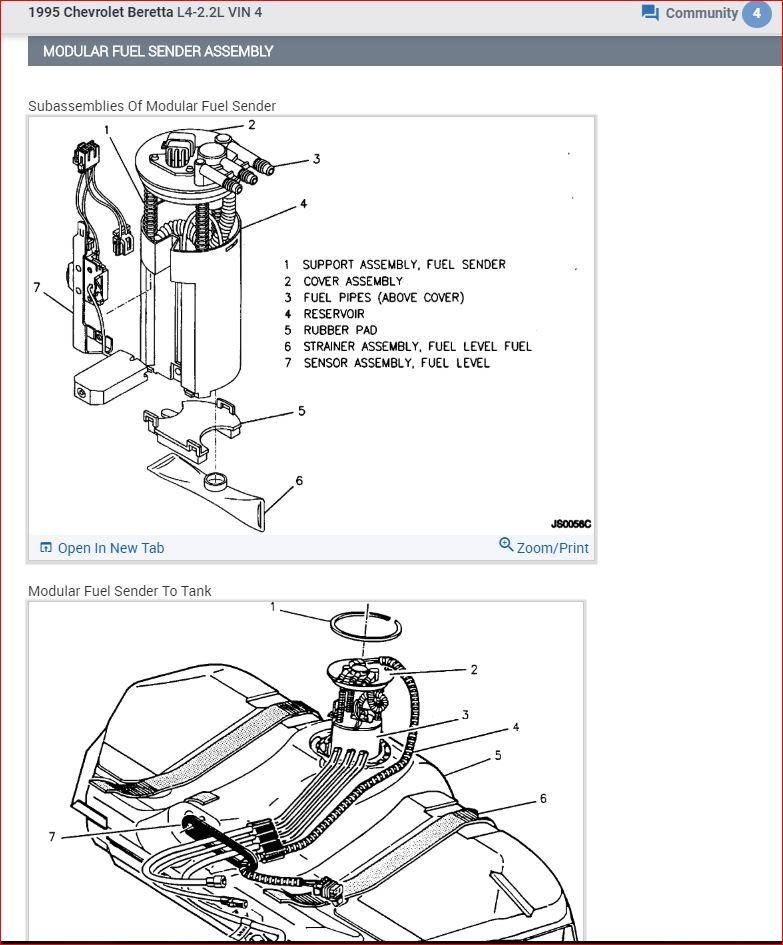 1995 Chevrolet Beretta L4-2.2L VIN 4

Community 4

MODULAR FUEL SENDER ASSEMBLY

Subassemblies Of Modular Fuel Sender

1 2 3 4 7 5 6

1 SUPPORT ASSEMBLY, FUEL SENDER
2 COVER ASSEMBLY
3 FUEL PIPES (ABOVE COVER)
4 RESERVOIR
5 RUBBER PAD
6 STRAINER ASSEMBLY, FUEL LEVEL FUEL
7 SENSOR ASSEMBLY, FUEL LEVEL

JS0058C

Open In New Tab

Zoom/Print

Modular Fuel Sender To Tank

1 2 3 4 5 6 7