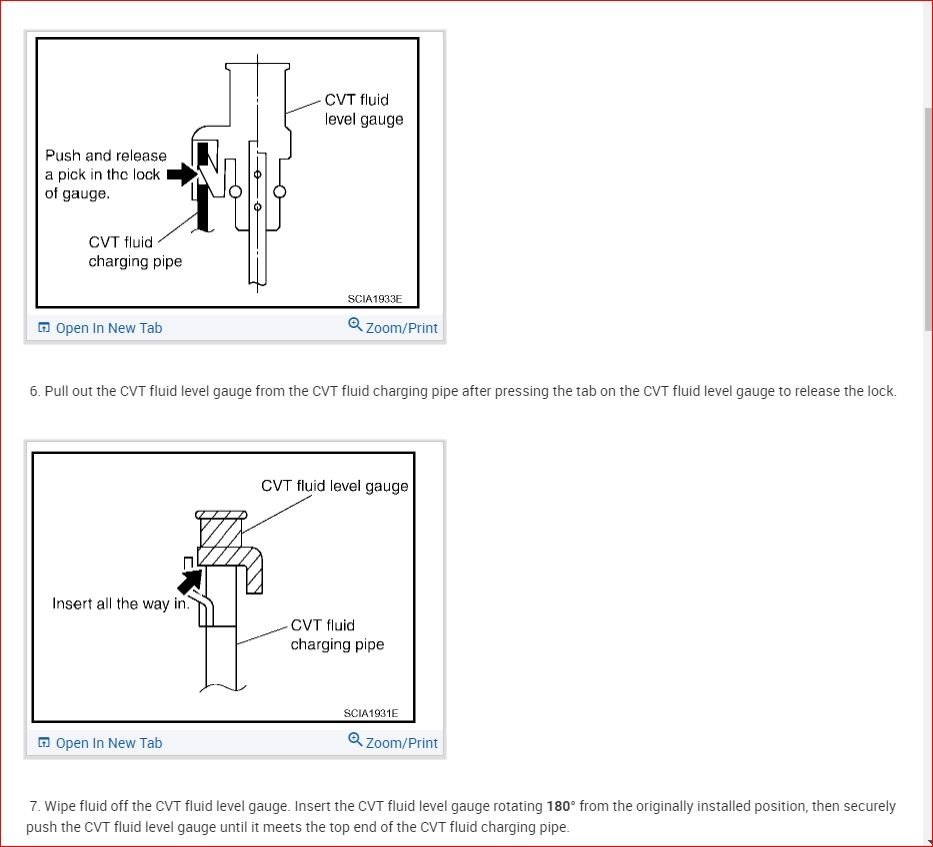 CVT fluid level gauge

Push and release a pick in the lock of gauge.

CVT fluid charging pipe

SCIA1933E

Open In New Tab

Zoom/Print

6. Pull out the CVT fluid level gauge from the CVT fluid charging pipe after pressing the tab on the CVT fluid level gauge to release the lock.

CVT fluid level gauge

Insert all the way in.

CVT fluid charging pipe

SCIA1931E

Open In New Tab

Zoom/Print

7. Wipe fluid off the CVT fluid level gauge. Insert the CVT fluid level gauge rotating 180° from the originally installed position, then securely push the CVT fluid level gauge until it meets the top end of the CVT fluid charging pipe.