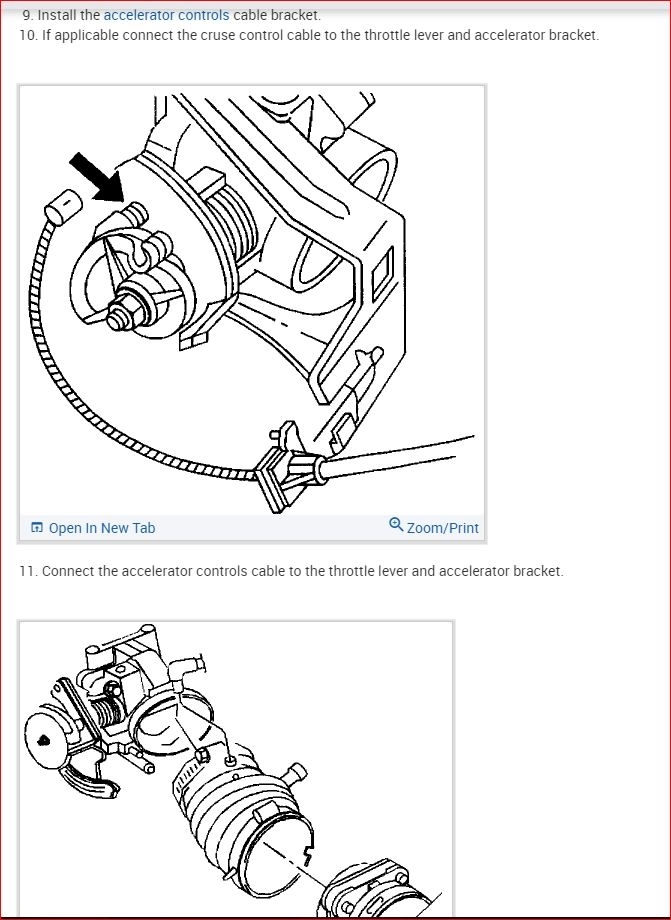 9. Install the accelerator controls cable bracket.
10. If applicable connect the cruse control cable to the throttle lever and accelerator bracket.

Open In New Tab
Zoom/Print

11. Connect the accelerator controls cable to the throttle lever and accelerator bracket.