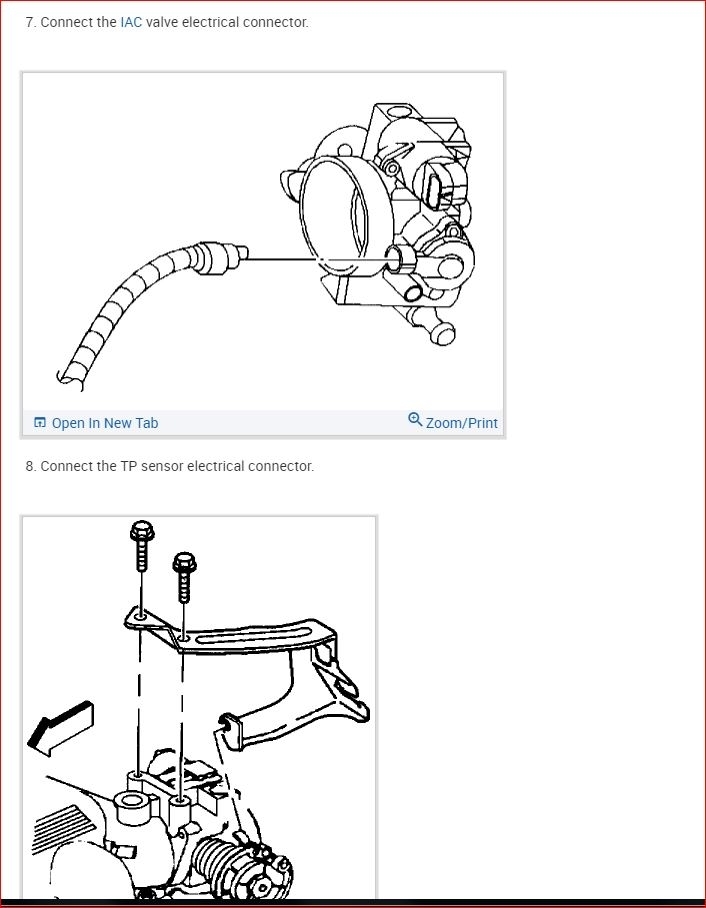 7. Connect the IAC valve electrical connector.

Open In New Tab

Zoom/Print

8. Connect the TP sensor electrical connector.