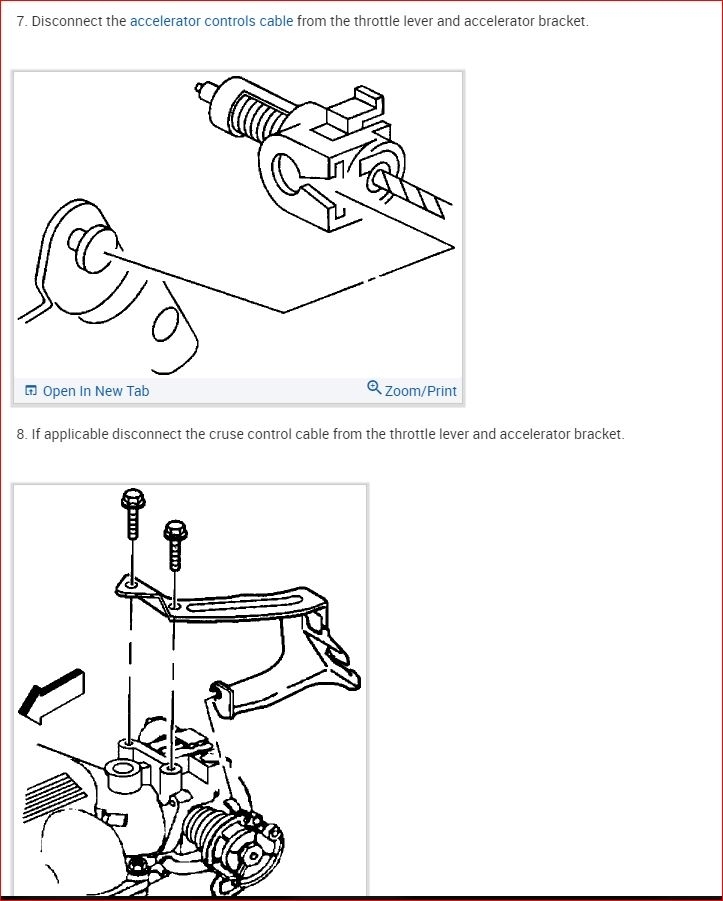 7. Disconnect the accelerator controls cable from the throttle lever and accelerator bracket.

Open In New Tab

Zoom/Print

8. If applicable disconnect the cruse control cable from the throttle lever and accelerator bracket.