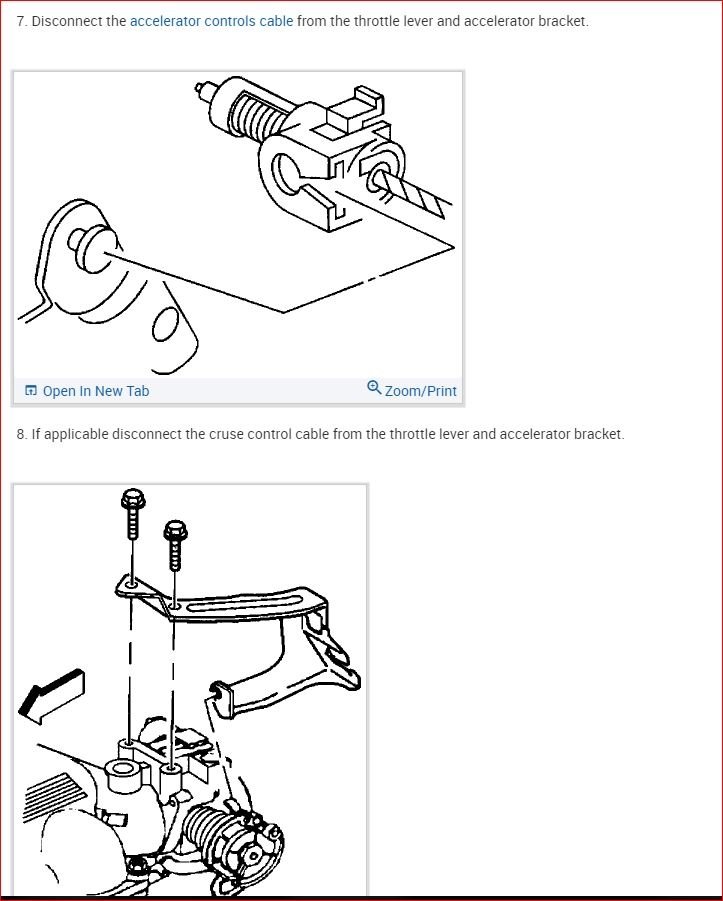 7. Disconnect the accelerator controls cable from the throttle lever and accelerator bracket.

Open In New Tab

Zoom/Print

8. If applicable disconnect the cruse control cable from the throttle lever and accelerator bracket.