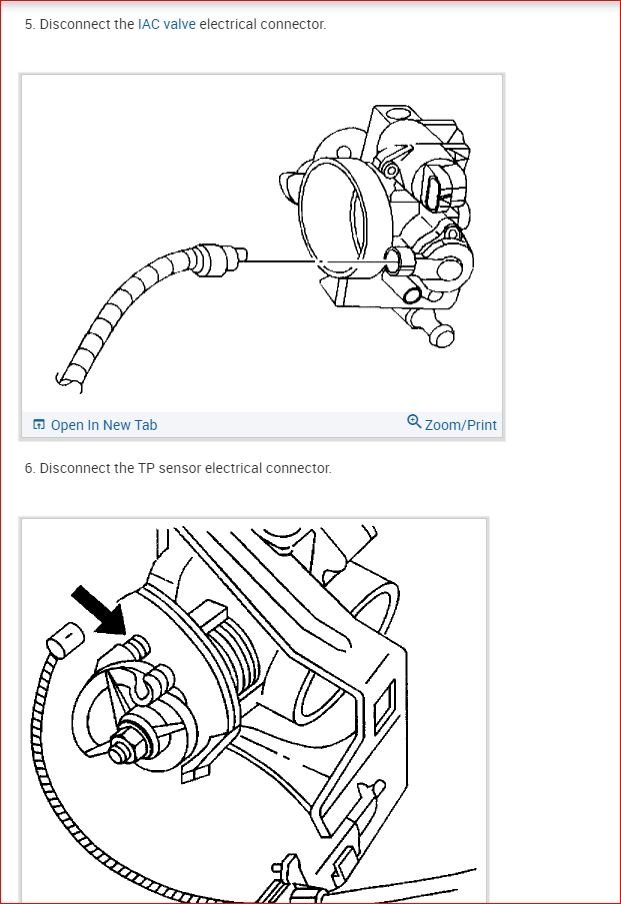 5. Disconnect the IAC valve electrical connector.

Open In New Tab

Zoom/Print

6. Disconnect the TP sensor electrical connector.