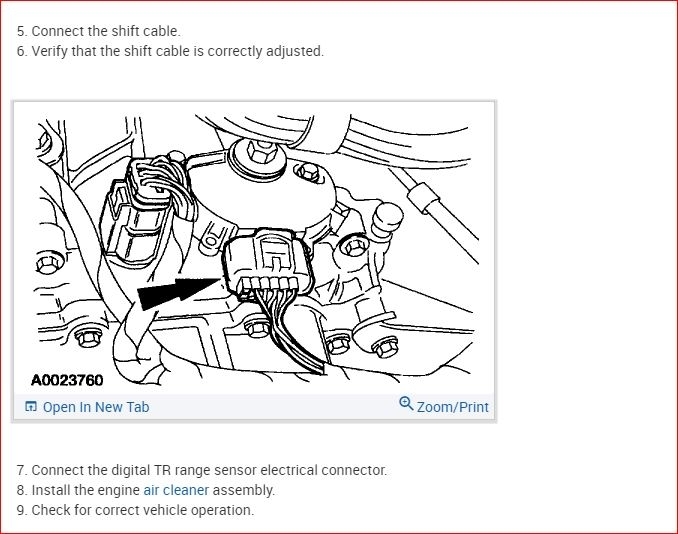 5. Connect the shift cable.
6. Verify that the shift cable is correctly adjusted.

A0023760

Open In New Tab

Zoom/Print

7. Connect the digital TR range sensor electrical connector.
8. Install the engine air cleaner assembly.
9. Check for correct vehicle operation.