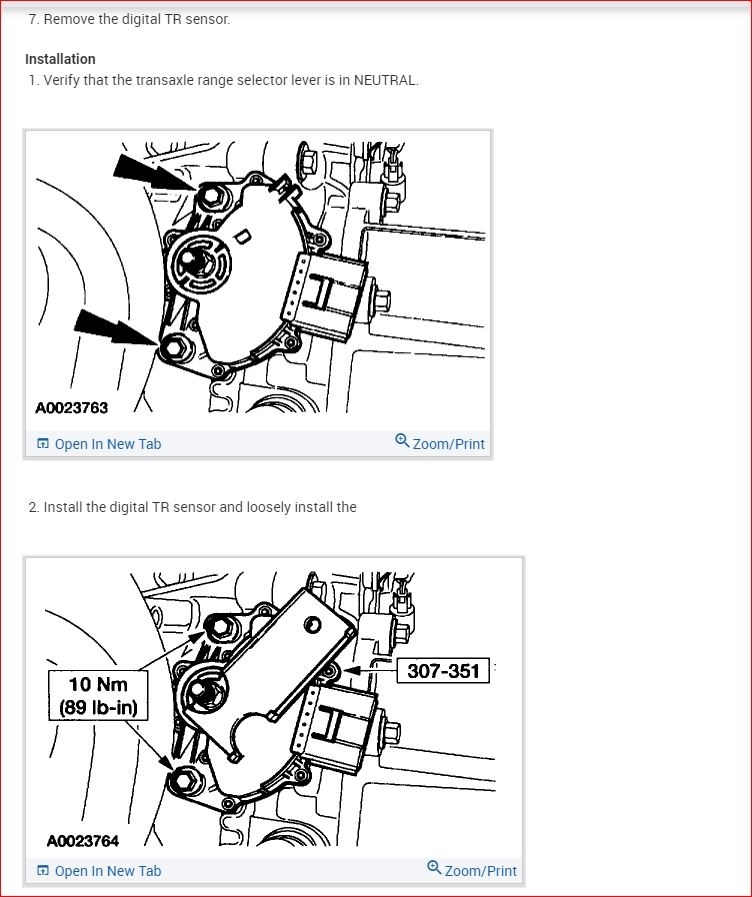 7. Remove the digital TR sensor.

Installation

1. Verify that the transaxle range selector lever is in NEUTRAL.

A0023763

Open In New Tab

Zoom/Print

2. Install the digital TR sensor and loosely install the

10 Nm
(89 lb-in)

307-351

A0023764

Open In New Tab

Zoom/Print