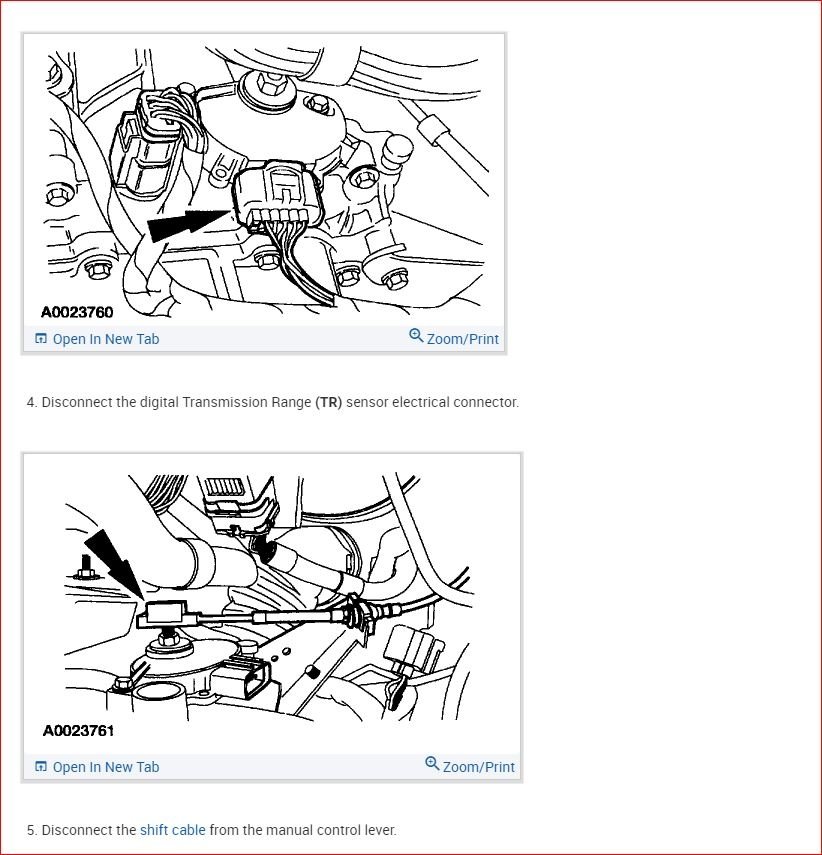 A0023760

Open In New Tab

Zoom/Print

4. Disconnect the digital Transmission Range (TR) sensor electrical connector.

A0023761

Open In New Tab

Zoom/Print

5. Disconnect the shift cable from the manual control lever.