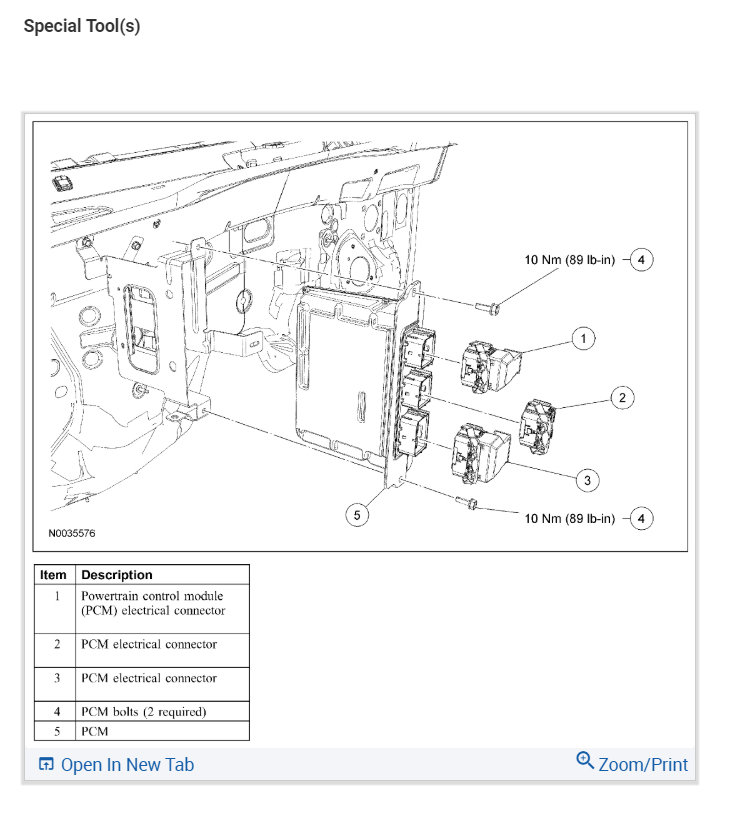 Special Tool(s)

10 Nm (89 lb-in) 4
1
2
3
5
10 Nm (89 lb-in) 4
N0035576

| Item | Description |
|---|---|
| 1 | Powertrain control module (PCM) electrical connector |
| 2 | PCM electrical connector |
| 3 | PCM electrical connector |
| 4 | PCM bolts (2 required) |
| 5 | PCM |

Open In New Tab
Zoom/Print